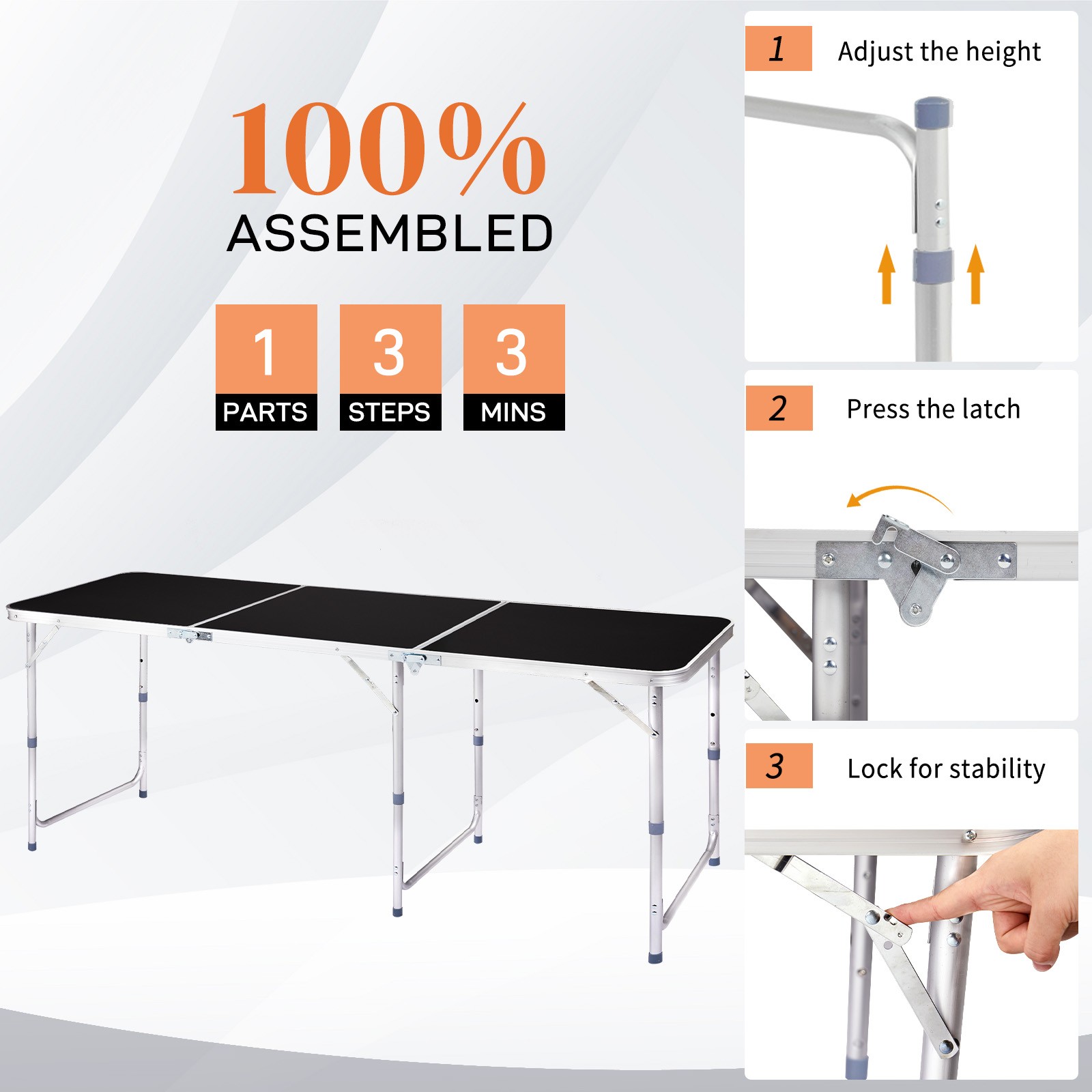 100%
ASSEMBLED

1
PARTS

3
STEPS

3
MINS

1 Adjust the height

2 Press the latch

3 Lock for stability