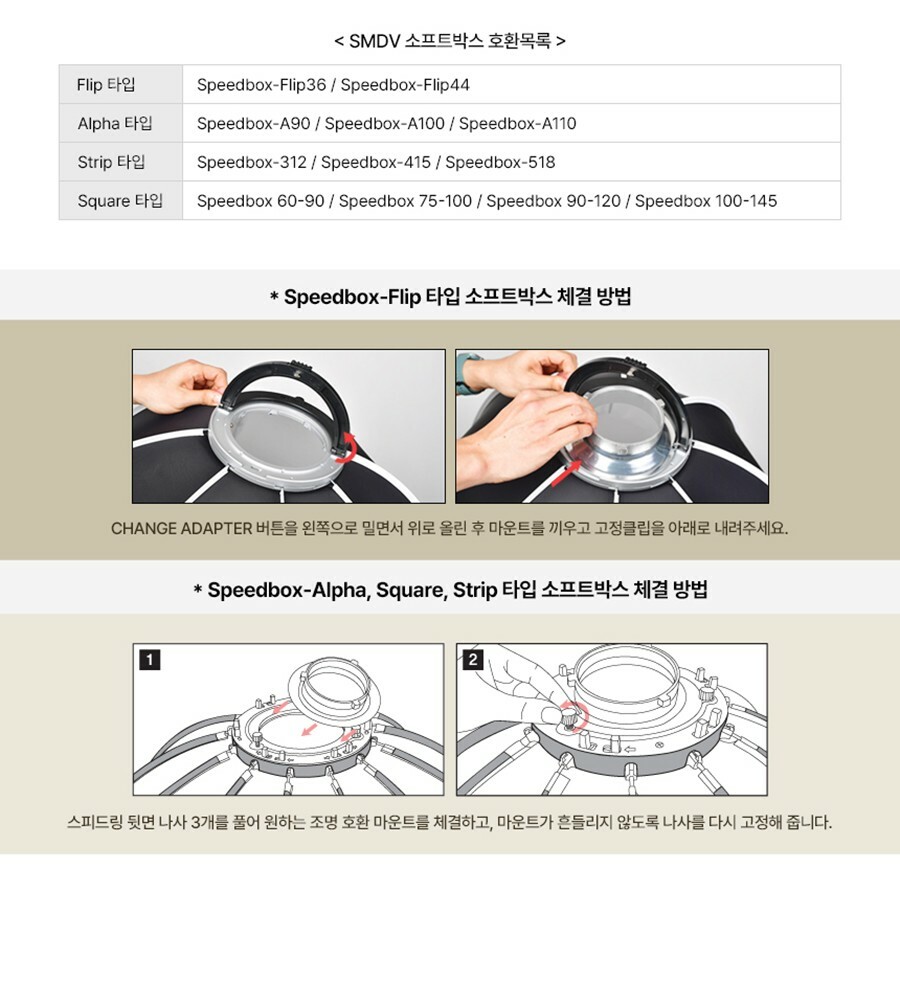 < SMDV 소프트박스 호환목록 >

| Flip 타입 | Speedbox-Flip36 / Speedbox-Flip44 |
|---|---|
| Alpha 타입 | Speedbox-A90 / Speedbox-A100 / Speedbox-A110 |
| Strip 타입 | Speedbox-312 / Speedbox-415 / Speedbox-518 |
| Square 타입 | Speedbox 60-90 / Speedbox 75-100 / Speedbox 90-120 / Speedbox 100-145 |

* Speedbox-Flip 타입 소프트박스 체결 방법

CHANGE ADAPTER 버튼을 왼쪽으로 밀면서 위로 올린 후 마운트를 끼우고 고정클립을 아래로 내려주세요.

* Speedbox-Alpha, Square, Strip 타입 소프트박스 체결 방법

1

2

스피드링 뒷면 나사 3개를 풀어 원하는 조명 호환 마운트를 체결하고, 마운트가 흔들리지 않도록 나사를 다시 고정해 줍니다.