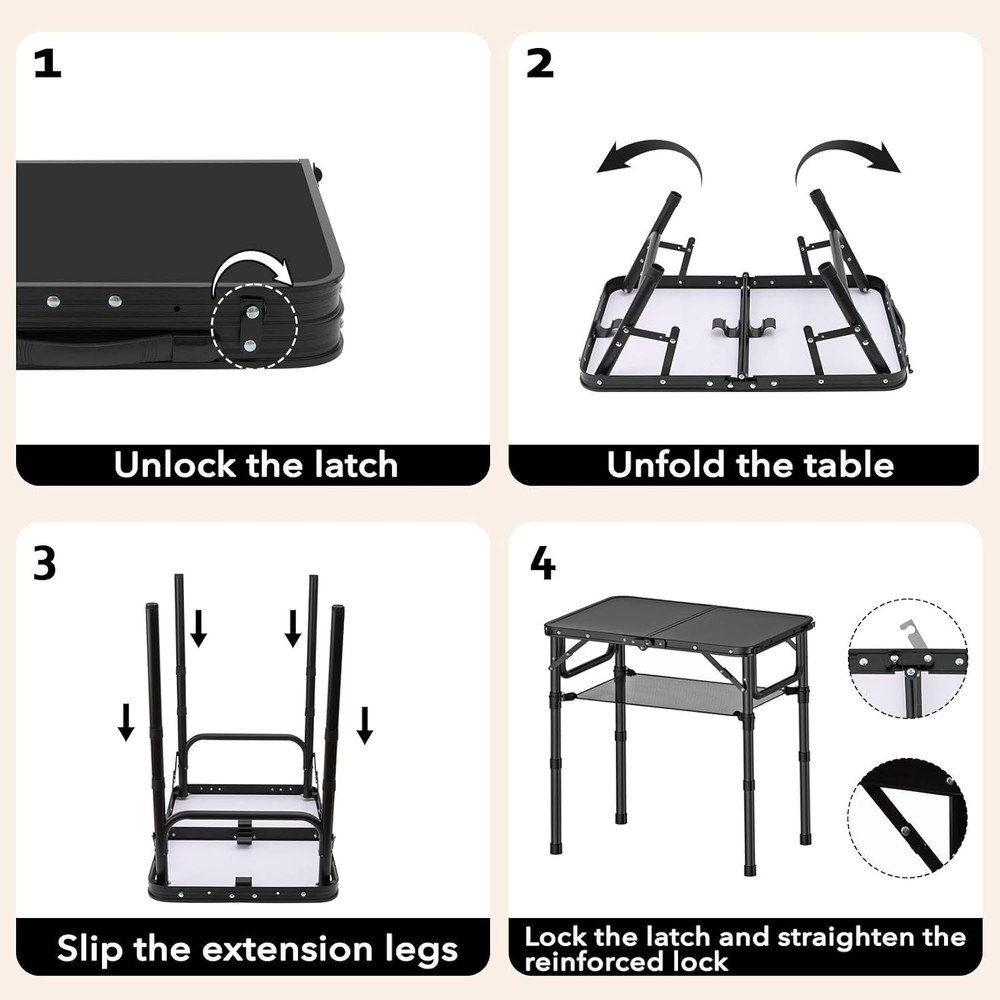 1

Unlock the latch

2

Unfold the table

3

Slip the extension legs

4

Lock the latch and straighten the reinforced lock