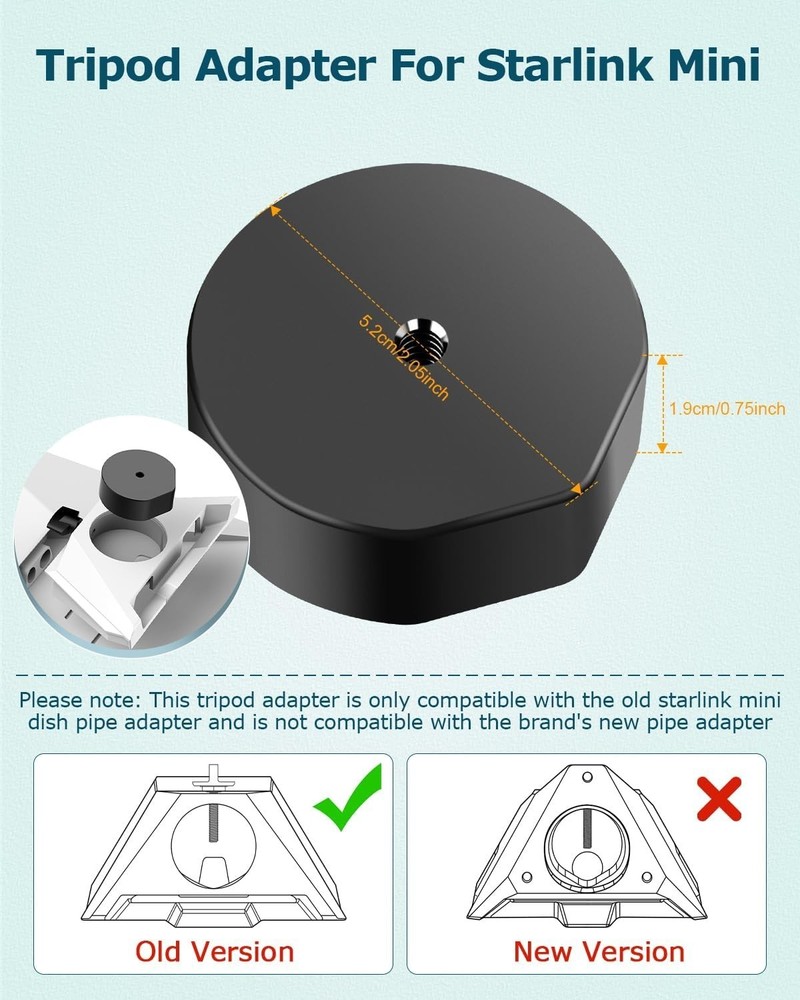 Tripod Adapter For Starlink Mini

5.2cm/2.05inch

1.9cm/0.75inch

Please note: This tripod adapter is only compatible with the old starlink mini dish pipe adapter and is not compatible with the brand's new pipe adapter

Old Version

New Version