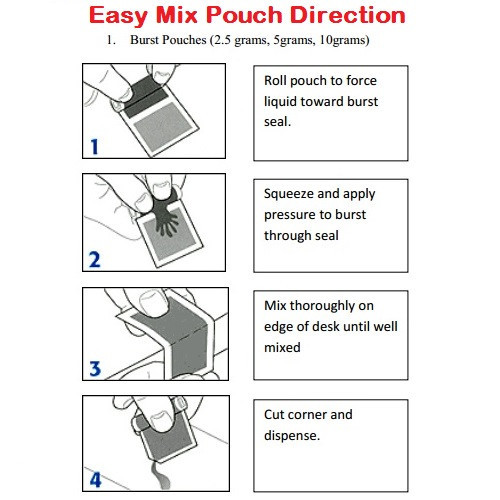 Easy Mix Pouch Direction

1. Burst Pouches (2.5 grams, 5grams, 10grams)

1

Roll pouch to force liquid toward burst seal.

2

Squeeze and apply pressure to burst through seal

3

Mix thoroughly on edge of desk until well mixed

4

Cut corner and dispense.