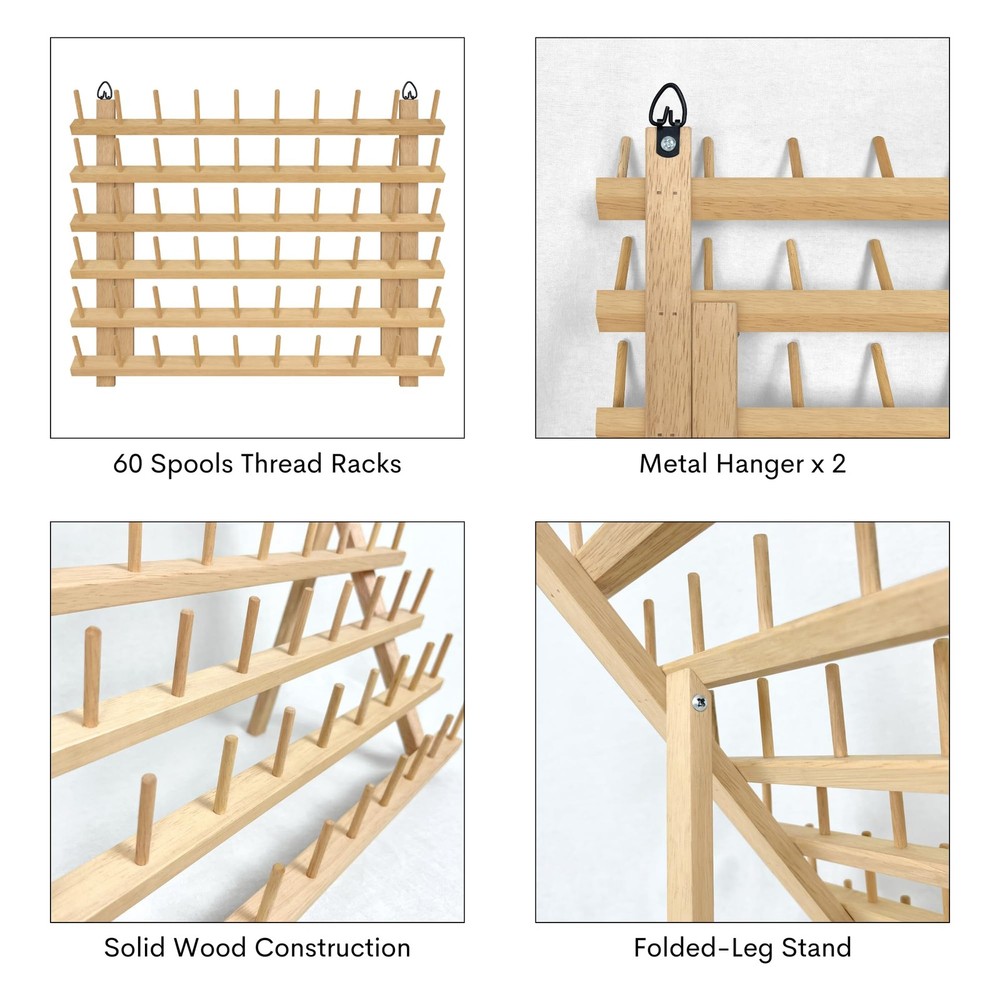 60 Spools Thread Racks

Metal Hanger x 2

Solid Wood Construction

Folded-Leg Stand