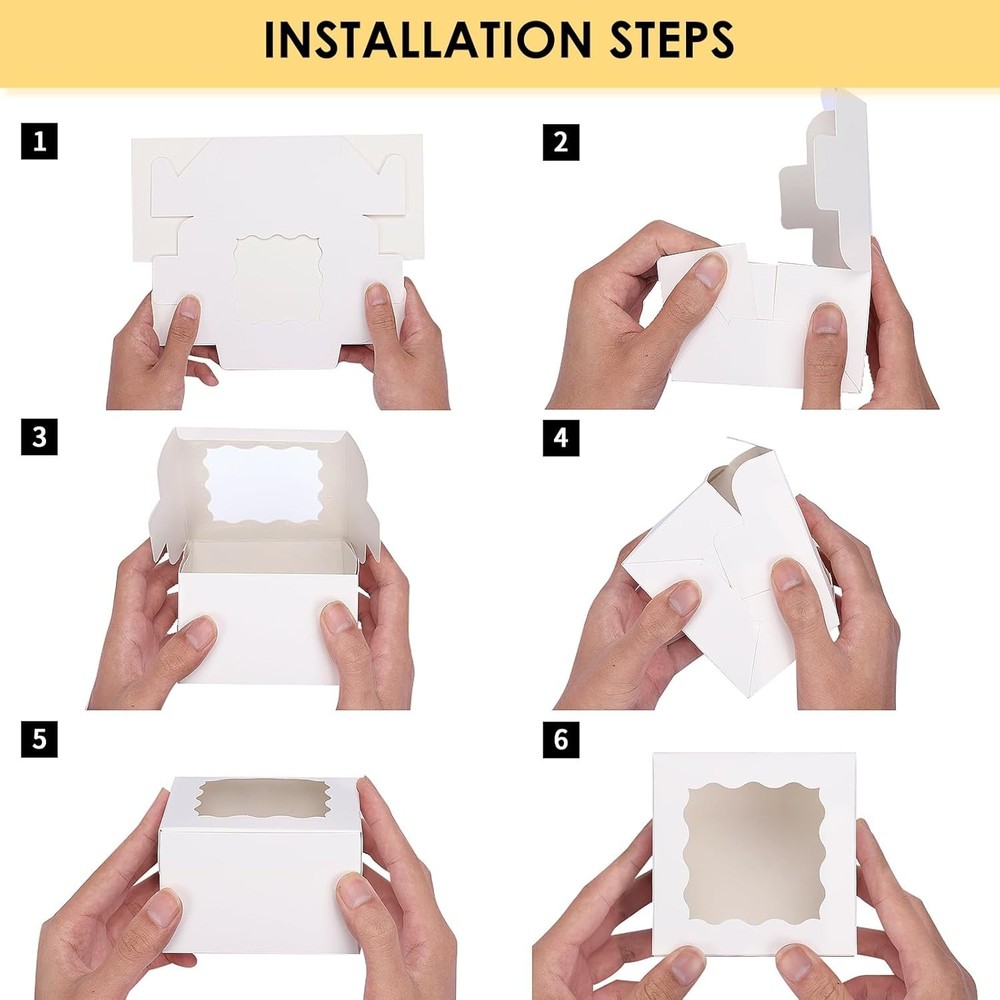 INSTALLATION STEPS

1

2

3

4

5

6