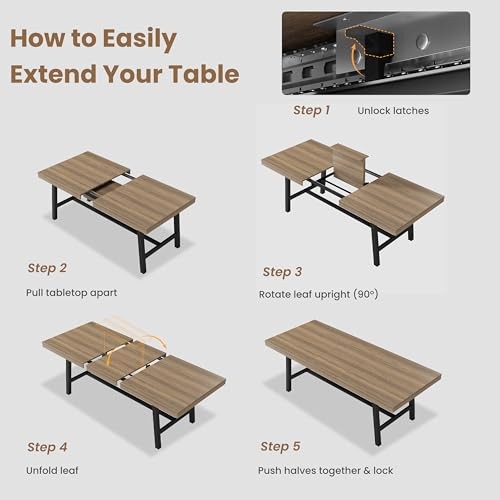 How to Easily Extend Your Table

Step 1 Unlock latches

Step 2

Pull tabletop apart

Step 3

Rotate leaf upright (90°)

Step 4

Unfold leaf

Step 5

Push halves together & lock