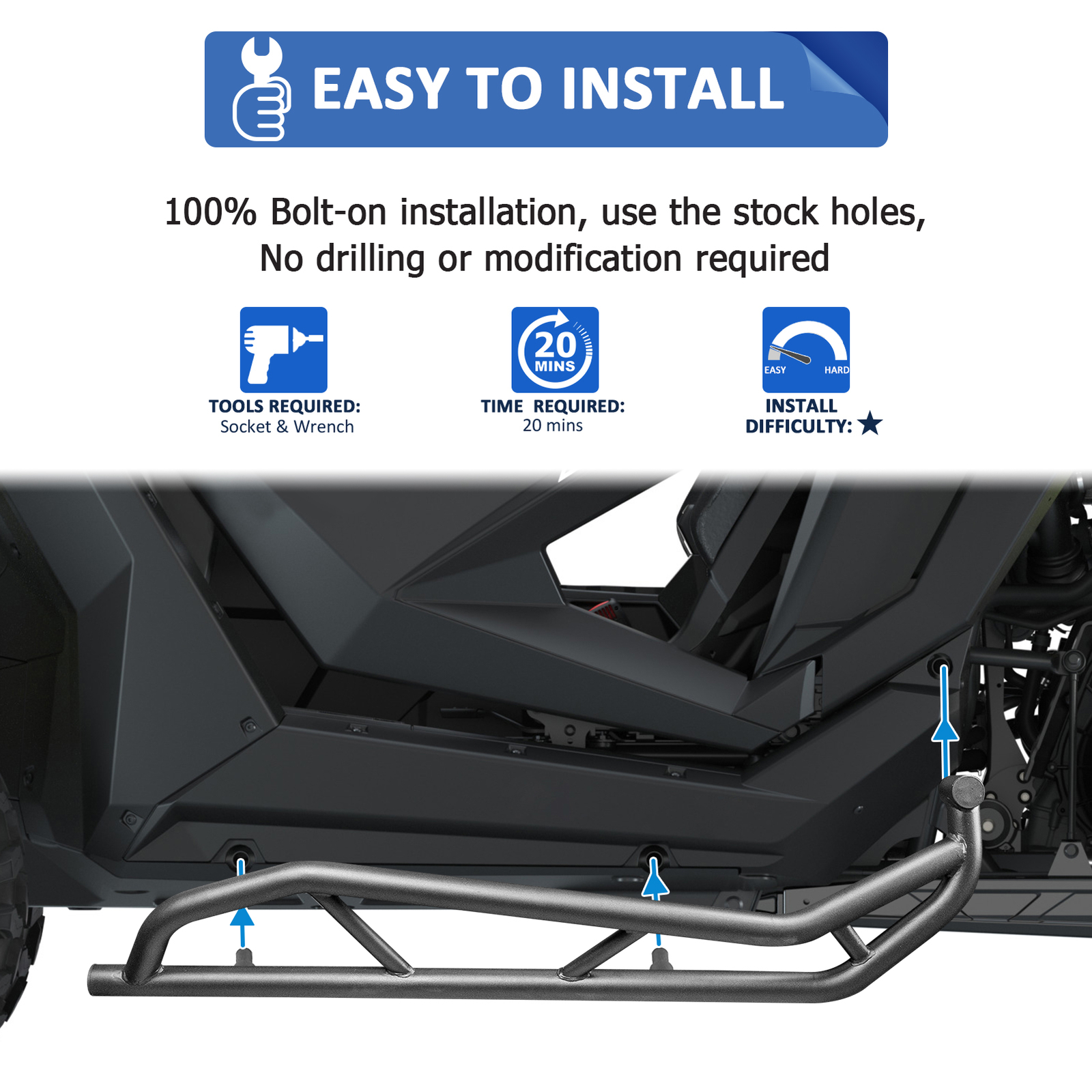 EASY TO INSTALL

100% Bolt-on installation, use the stock holes,
No drilling or modification required

TOOLS REQUIRED:
Socket & Wrench

20
MINS

TIME REQUIRED:
20 mins

EASY HARD

INSTALL
DIFFICULTY: ★