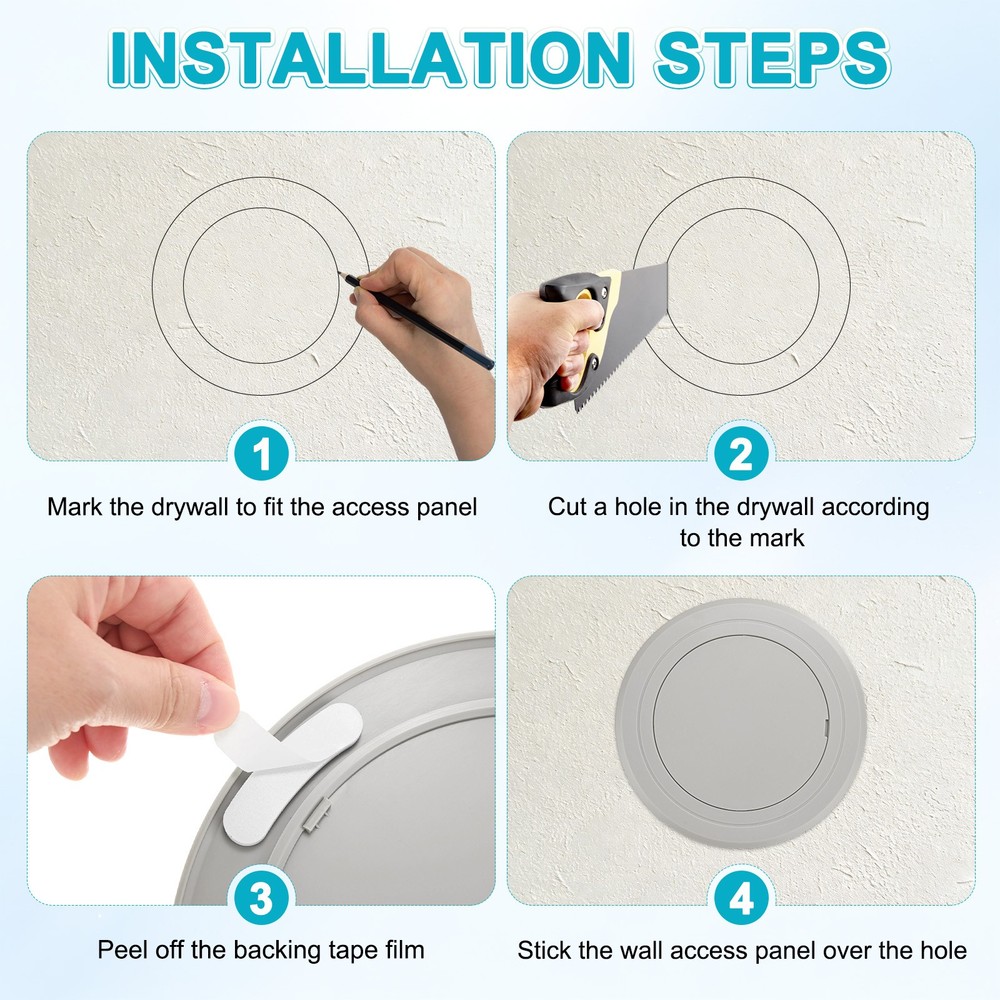 INSTALLATION STEPS

1
Mark the drywall to fit the access panel

2
Cut a hole in the drywall according to the mark

3
Peel off the backing tape film

4
Stick the wall access panel over the hole