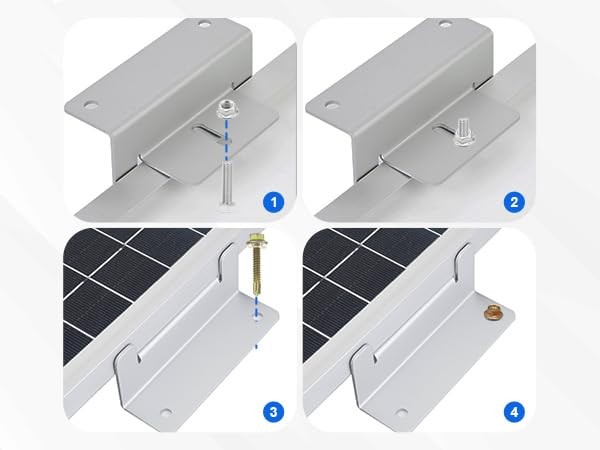 1

2

3

4