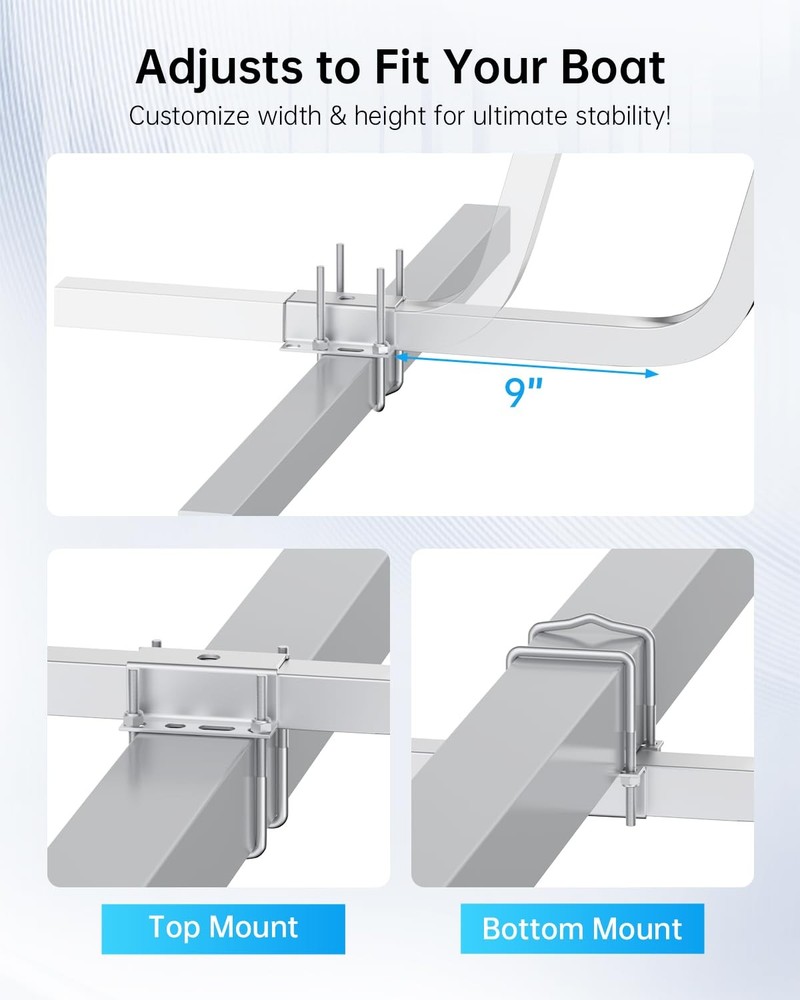 Adjusts to Fit Your Boat

Customize width & height for ultimate stability!

9"

Top Mount

Bottom Mount