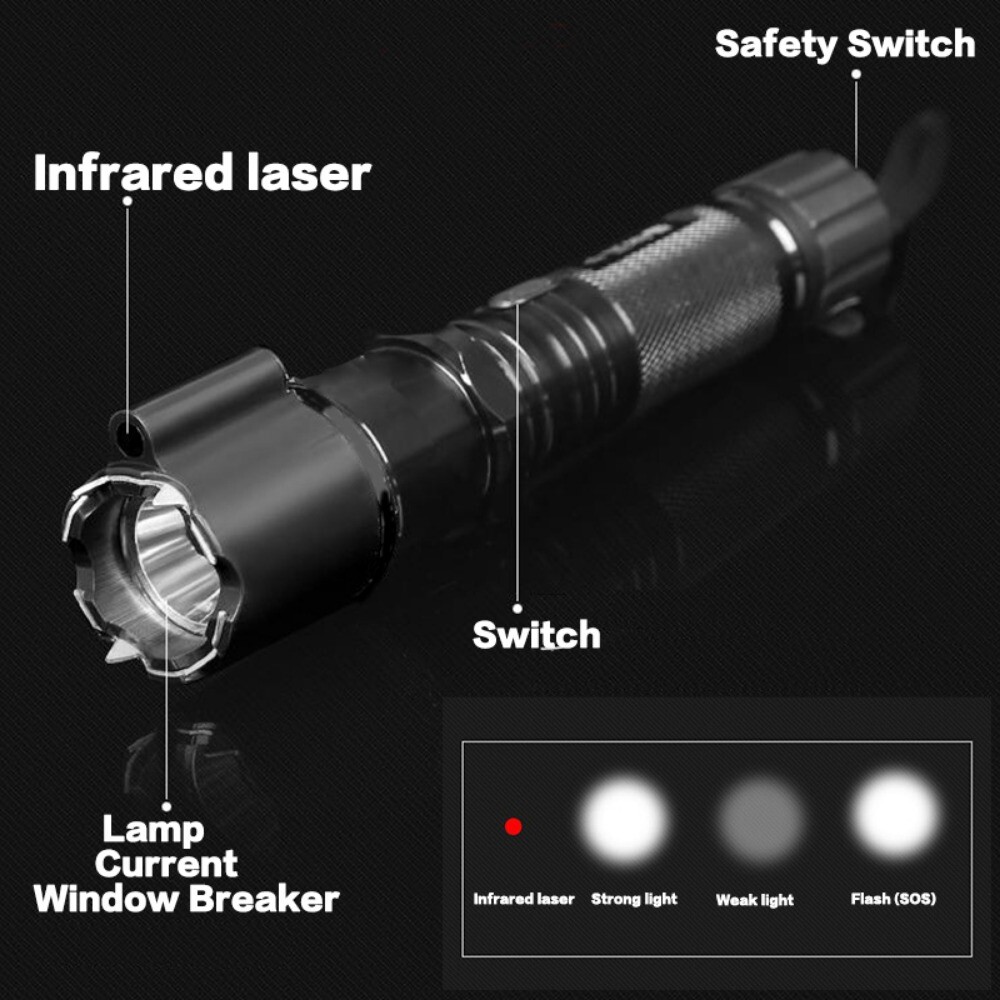 Safety Switch

Infrared laser

Switch

Lamp
Current
Window Breaker

Infrared laser
Strong light
Weak light
Flash (SOS)