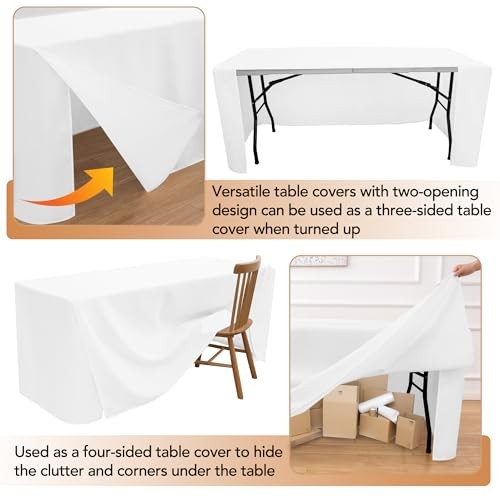 Versatile table covers with two-opening design can be used as a three-sided table cover when turned up

Used as a four-sided table cover to hide the clutter and corners under the table