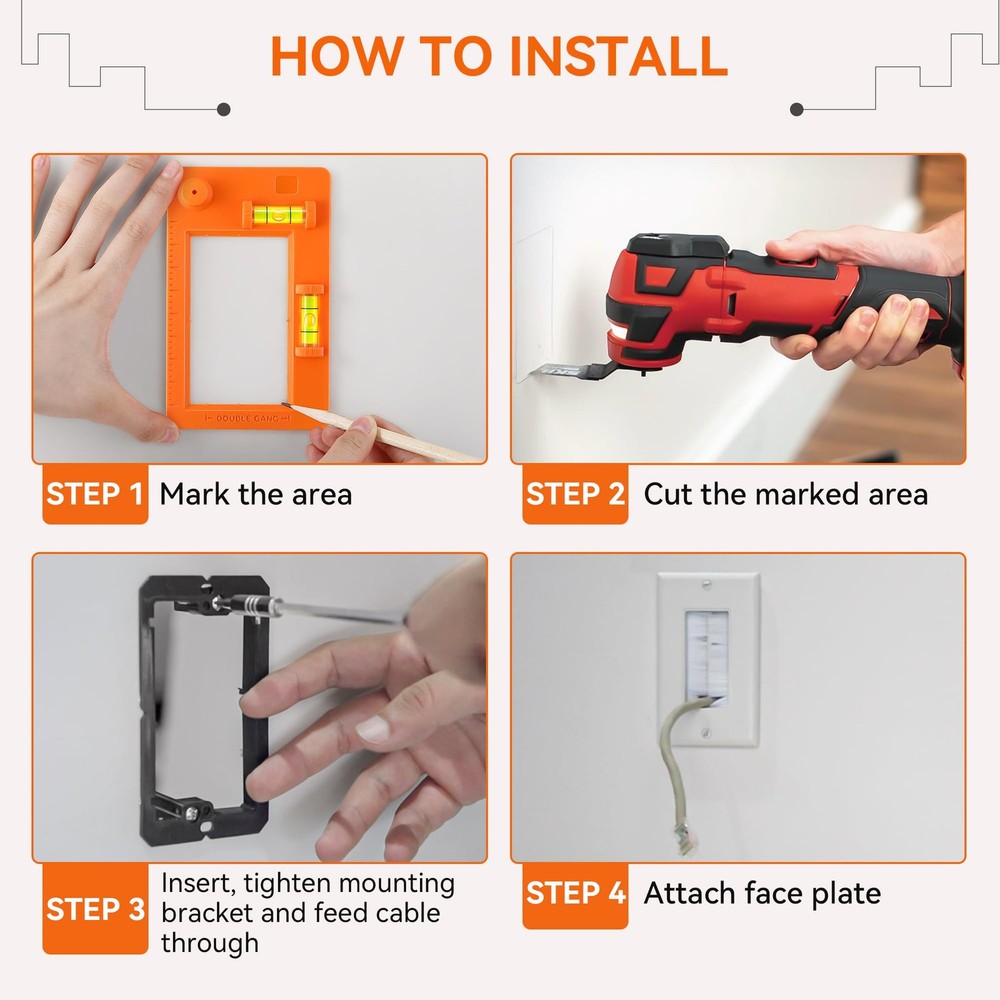 HOW TO INSTALL

DOUBLE GANG

STEP 1 Mark the area

STEP 2 Cut the marked area

STEP 3 Insert, tighten mounting bracket and feed cable through

STEP 4 Attach face plate