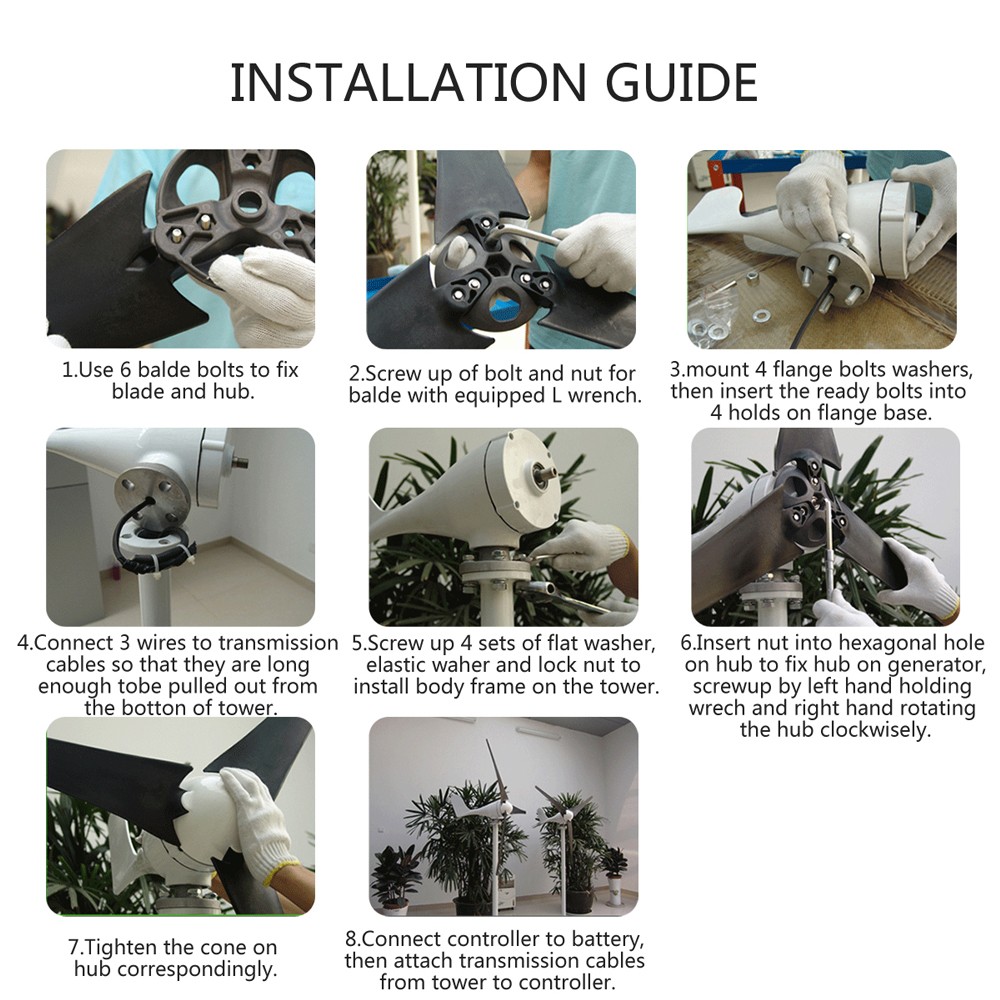 INSTALLATION GUIDE

1.Use 6 balde bolts to fix blade and hub.

2.Screw up of bolt and nut for balde with equipped L wrench.

3.mount 4 flange bolts washers, then insert the ready bolts into 4 holds on flange base.

4.Connect 3 wires to transmission cables so that they are long enough tobe pulled out from the botton of tower.

5.Screw up 4 sets of flat washer, elastic waher and lock nut to install body frame on the tower.

6.Insert nut into hexagonal hole on hub to fix hub on generator, screwup by left hand holding wrech and right hand rotating the hub clockwisely.

7.Tighten the cone on hub correspondingly.

8.Connect controller to battery, then attach transmission cables from tower to controller.