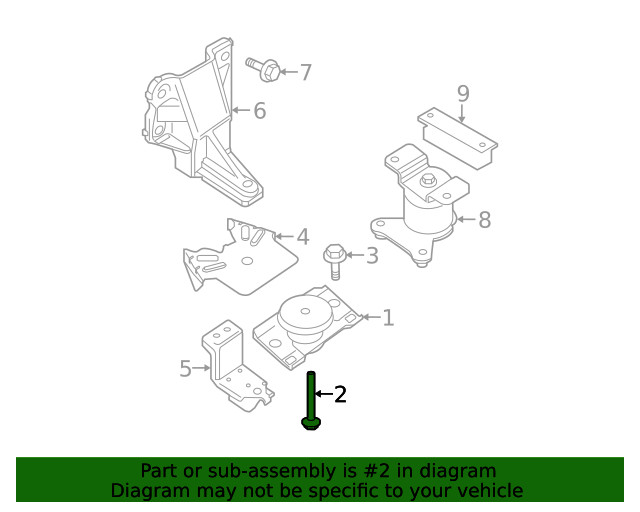 7
6
9
8
4
3
1
5
2

Part or sub-assembly is #2 in diagram
Diagram may not be specific to your vehicle