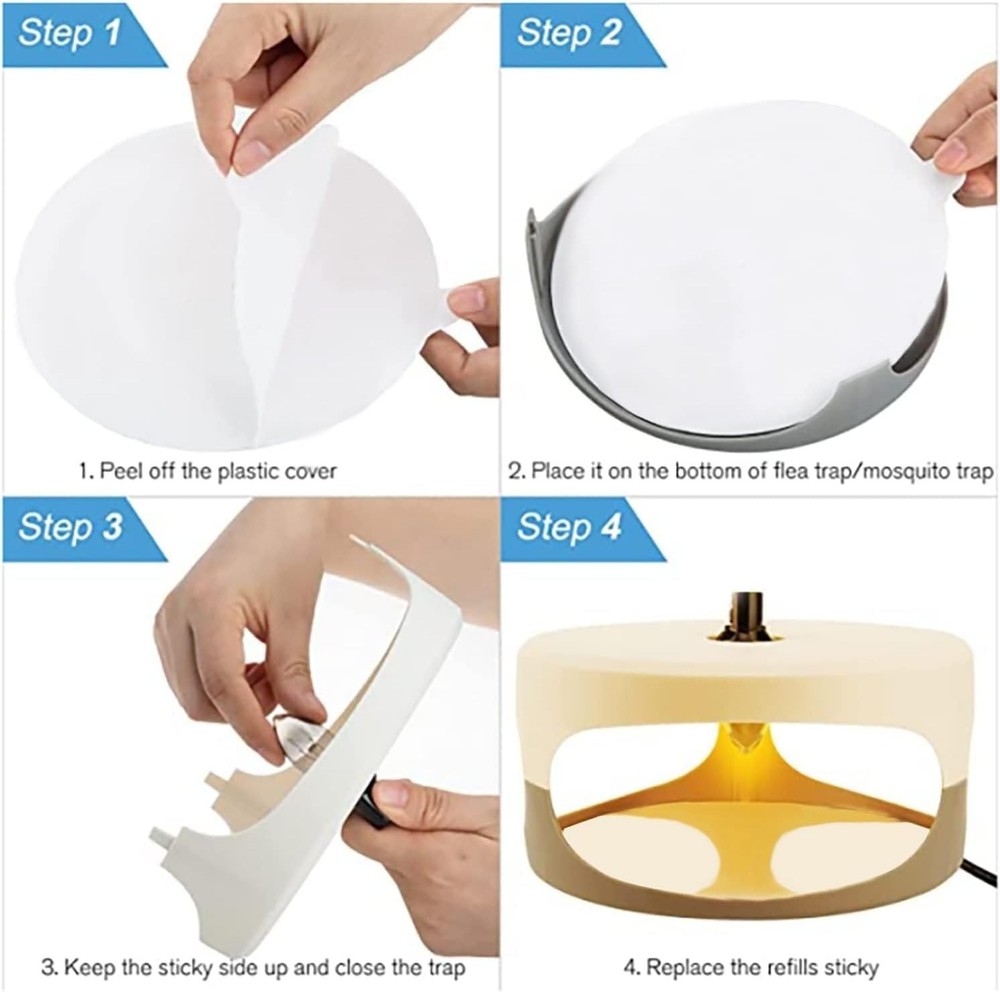 Step 1

1. Peel off the plastic cover

Step 2

2. Place it on the bottom of flea trap/mosquito trap

Step 3

3. Keep the sticky side up and close the trap

Step 4

4. Replace the refills sticky