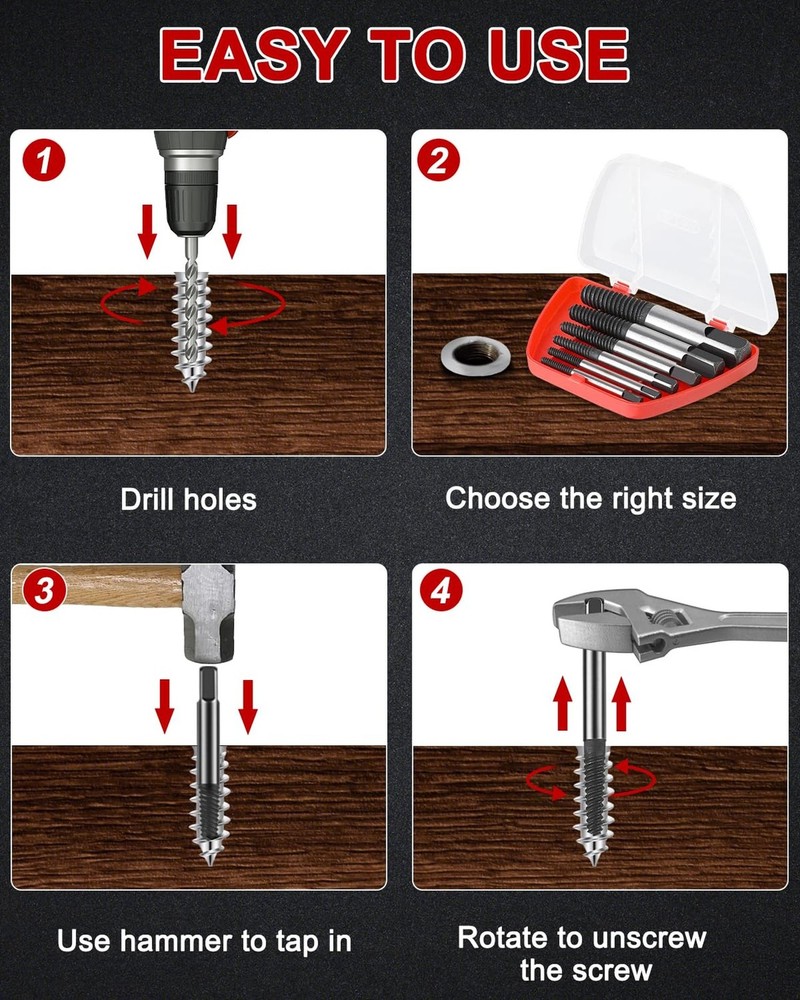 EASY TO USE

1

Drill holes

2

Choose the right size

3

Use hammer to tap in

4

Rotate to unscrew the screw