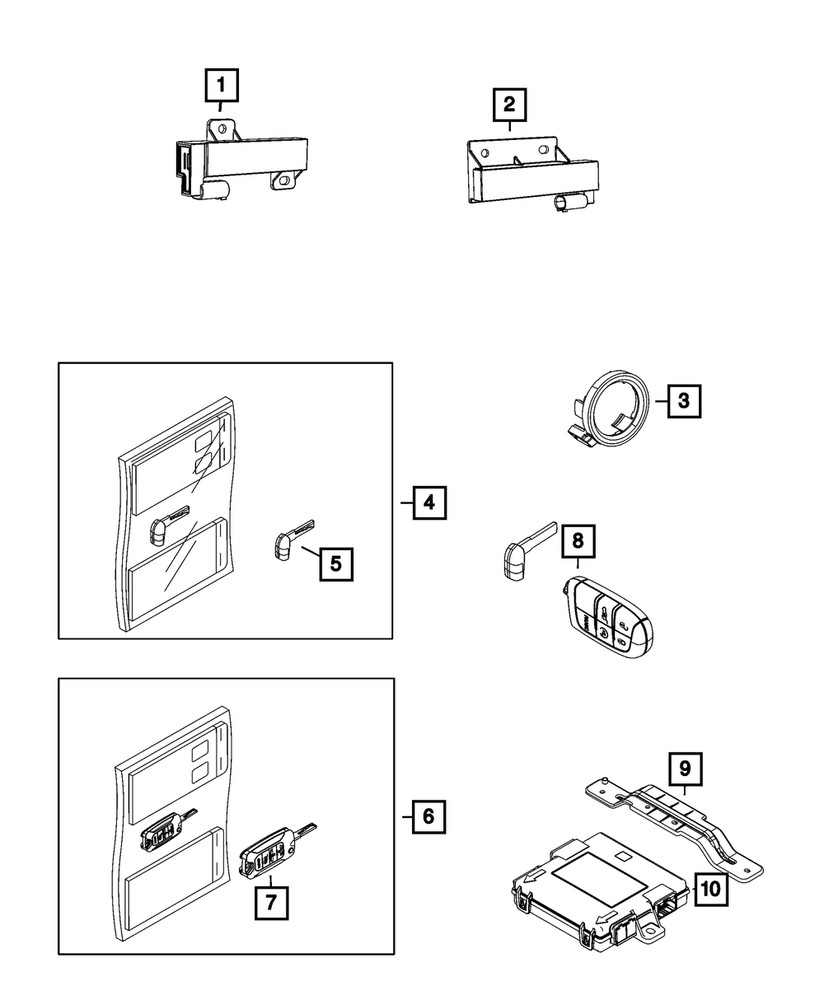 1
2
3
4
5
8
6
7
9
10