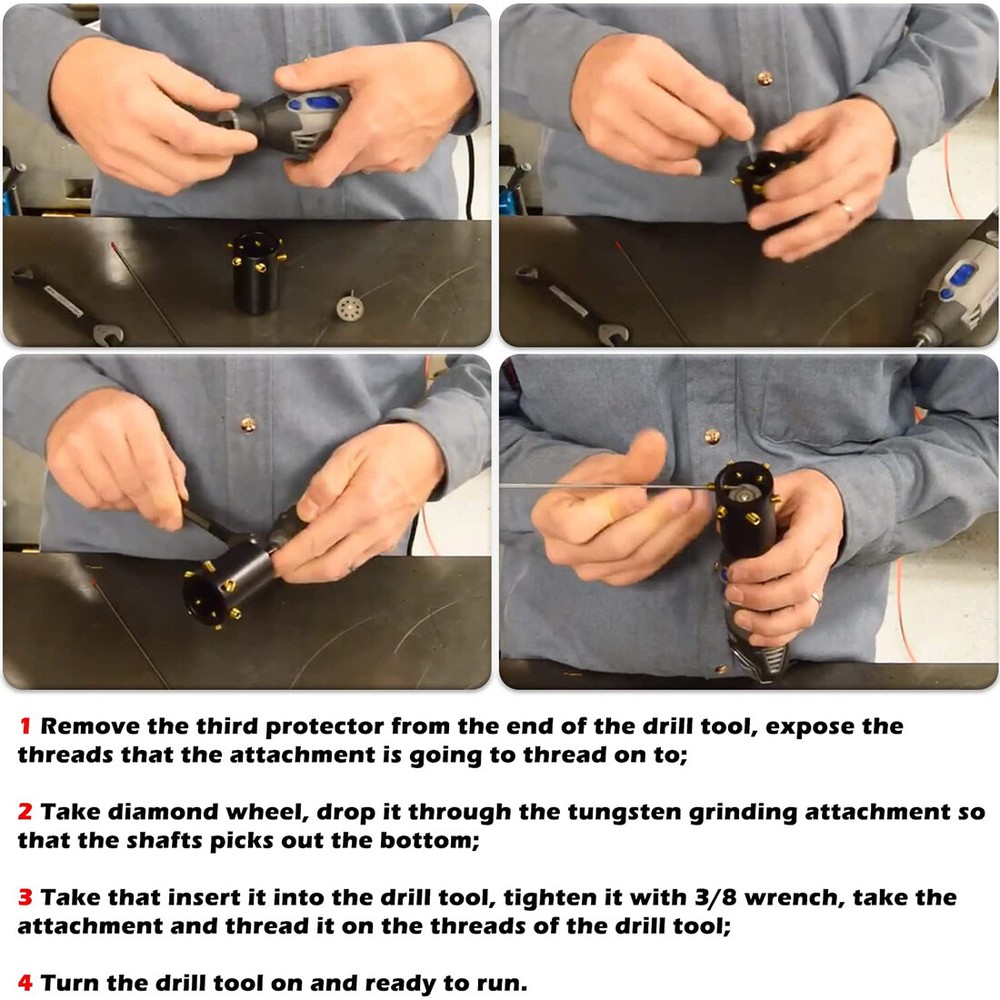 1 Remove the third protector from the end of the drill tool, expose the threads that the attachment is going to thread on to;

2 Take diamond wheel, drop it through the tungsten grinding attachment so that the shafts picks out the bottom;

3 Take that insert it into the drill tool, tighten it with 3/8 wrench, take the attachment and thread it on the threads of the drill tool;

4 Turn the drill tool on and ready to run.