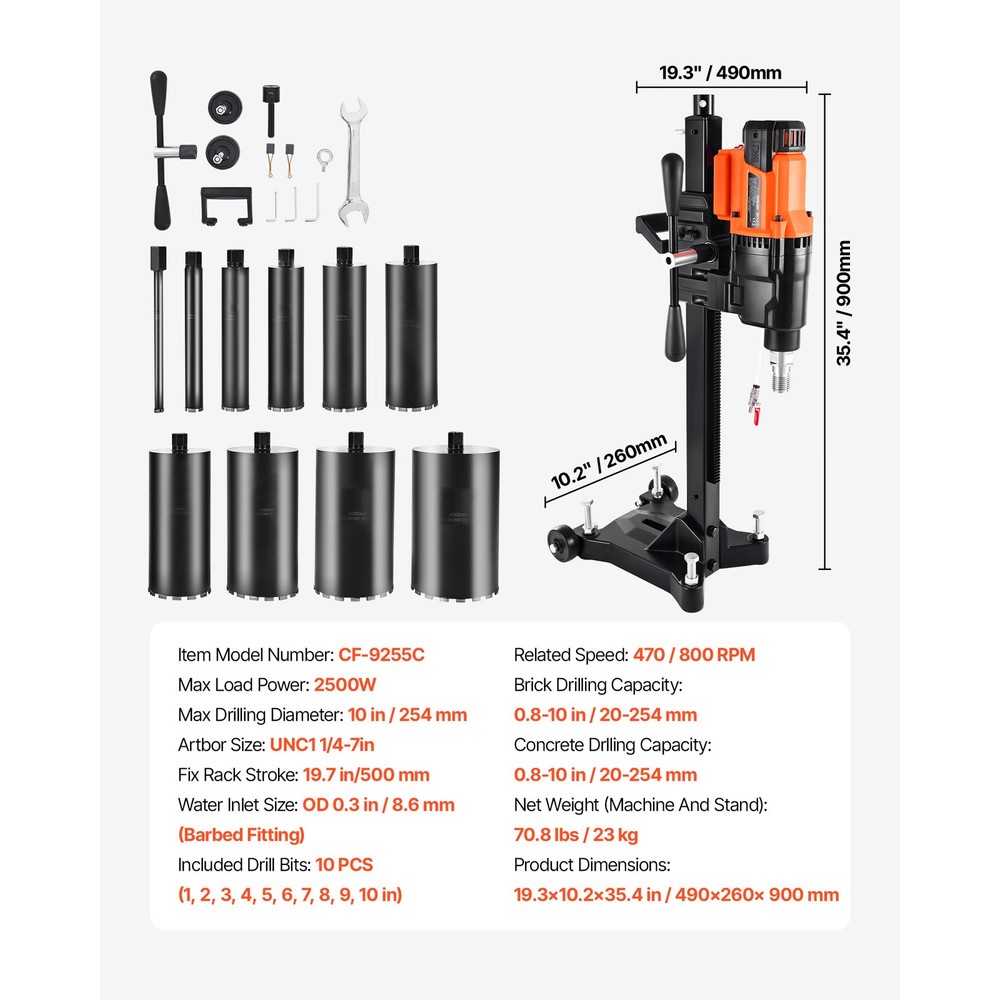 19.3" / 490mm

35.4" / 900mm

10.2" / 260mm

Item Model Number: CF-9255C
Max Load Power: 2500W
Max Drilling Diameter: 10 in / 254 mm
Artbor Size: UNC1 1/4-7in
Fix Rack Stroke: 19.7 in/500 mm
Water Inlet Size: OD 0.3 in / 8.6 mm (Barbed Fitting)
Included Drill Bits: 10 PCS (1, 2, 3, 4, 5, 6, 7, 8, 9, 10 in)

Related Speed: 470 / 800 RPM
Brick Drilling Capacity: 0.8-10 in / 20-254 mm
Concrete Drlling Capacity: 0.8-10 in / 20-254 mm
Net Weight (Machine And Stand): 70.8 lbs / 23 kg
Product Dimensions: 19.3×10.2×35.4 in / 490×260× 900 mm