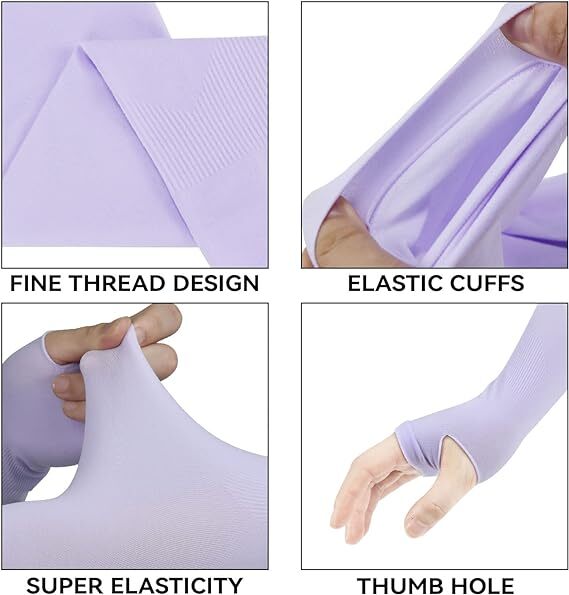 FINE THREAD DESIGN

ELASTIC CUFFS

SUPER ELASTICITY

THUMB HOLE