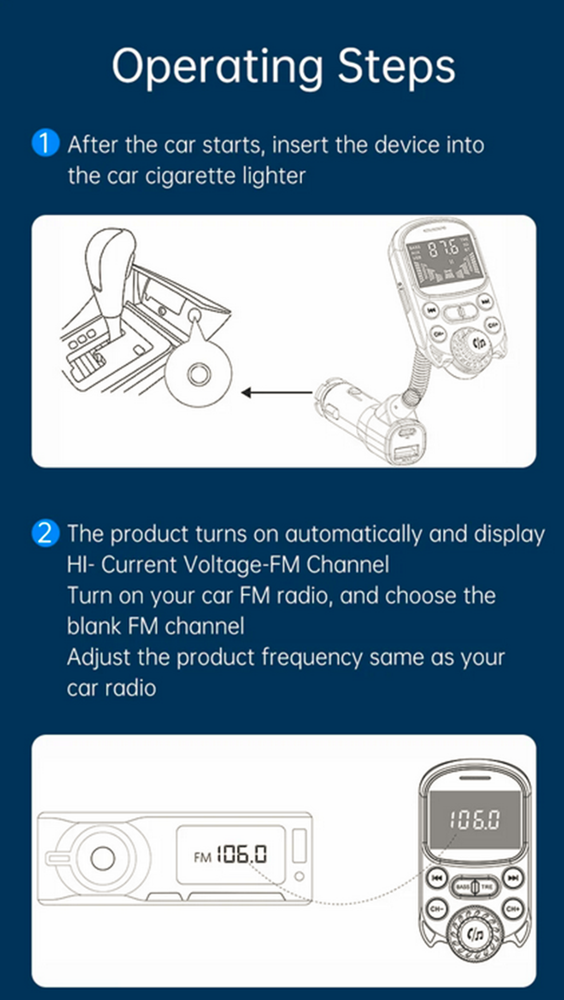 Operating Steps

1 After the car starts, insert the device into the car cigarette lighter

87.6

2 The product turns on automatically and display HI- Current Voltage-FM Channel
Turn on your car FM radio, and choose the blank FM channel
Adjust the product frequency same as your car radio

FM 106.0

106.0

BASS TRE

CH-

CH+