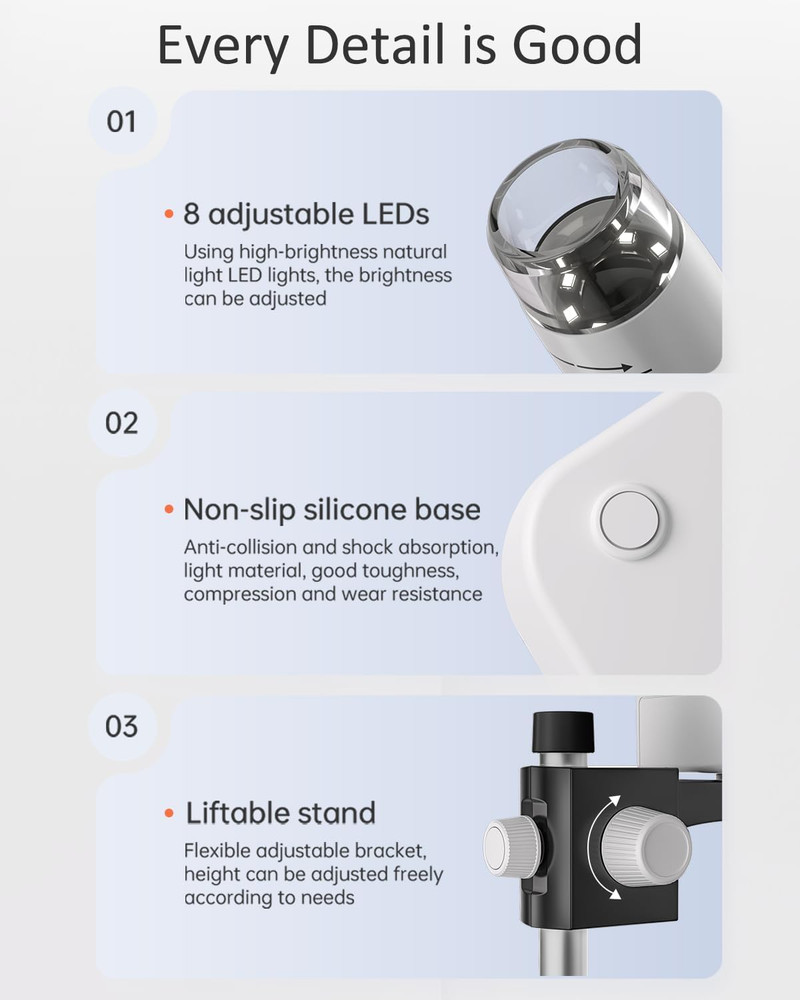 Every Detail is Good

01

• 8 adjustable LEDs

Using high-brightness natural light LED lights, the brightness can be adjusted

02

• Non-slip silicone base

Anti-collision and shock absorption, light material, good toughness, compression and wear resistance

03

• Liftable stand

Flexible adjustable bracket, height can be adjusted freely according to needs