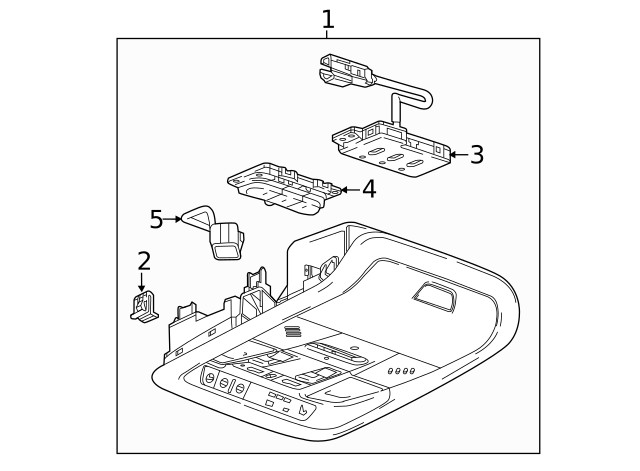 1
3
4
5
2