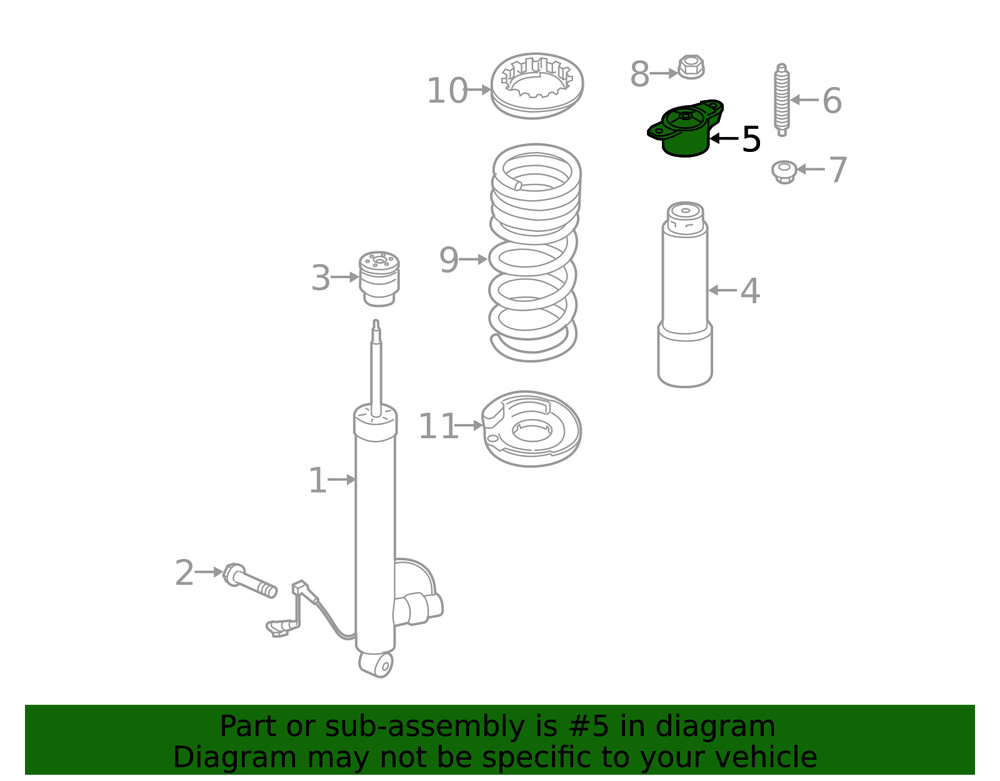 10
8
6
5
7
9
3
4
11
1
2

Part or sub-assembly is #5 in diagram
Diagram may not be specific to your vehicle