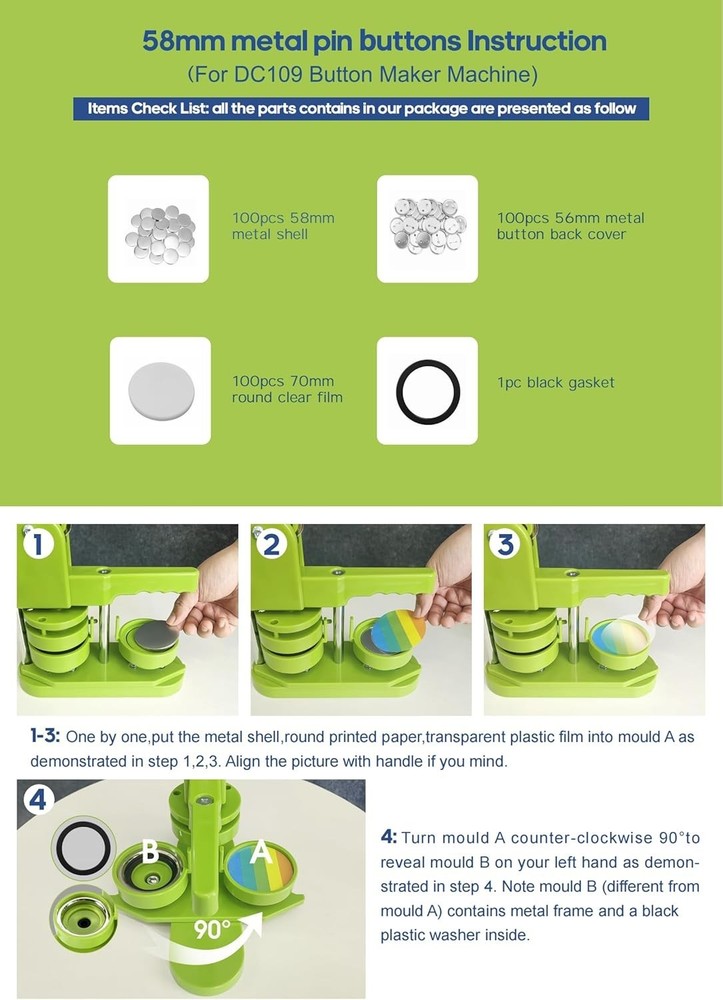 58mm metal pin buttons Instruction
(For DC109 Button Maker Machine)

Items Check List: all the parts contains in our package are presented as follow

100pcs 58mm metal shell

100pcs 56mm metal button back cover

100pcs 70mm round clear film

1pc black gasket

1

2

3

1-3: One by one,put the metal shell,round printed paper,transparent plastic film into mould A as demonstrated in step 1,2,3. Align the picture with handle if you mind.

4

B

A

90°

4: Turn mould A counter-clockwise 90°to reveal mould B on your left hand as demonstrated in step 4. Note mould B (different from mould A) contains metal frame and a black plastic washer inside.