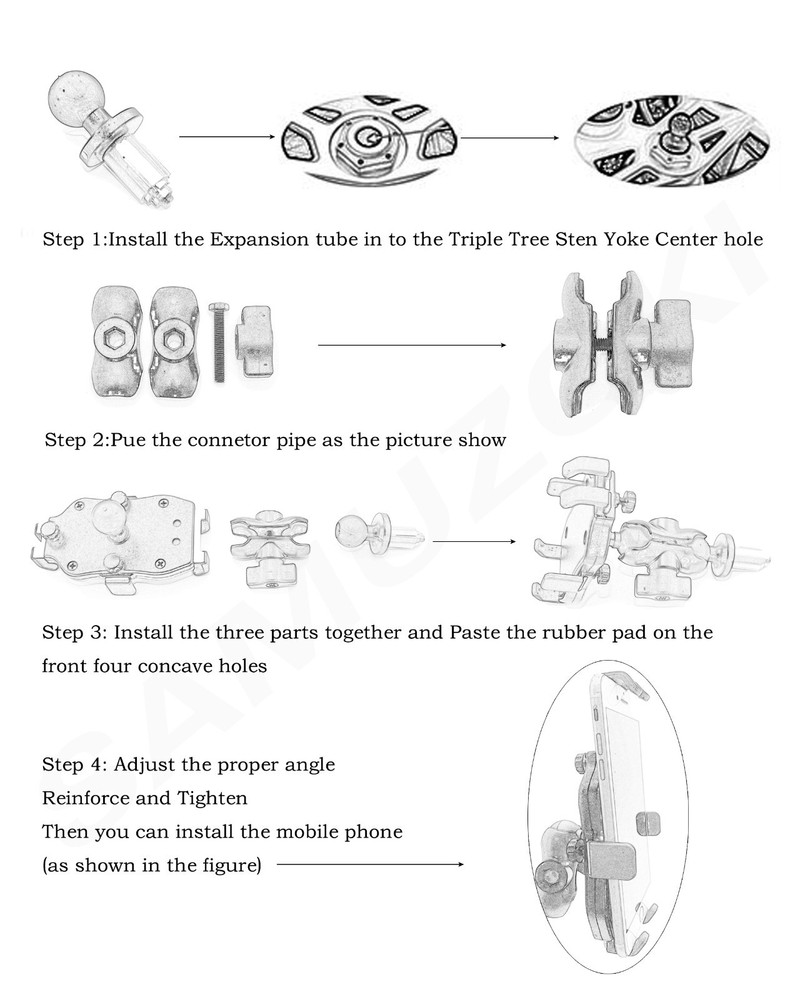 Step 1:Install the Expansion tube in to the Triple Tree Sten Yoke Center hole

Step 2:Pue the connetor pipe as the picture show

Step 3: Install the three parts together and Paste the rubber pad on the front four concave holes

Step 4: Adjust the proper angle
Reinforce and Tighten
Then you can install the mobile phone
(as shown in the figure)

SAMUZOKI