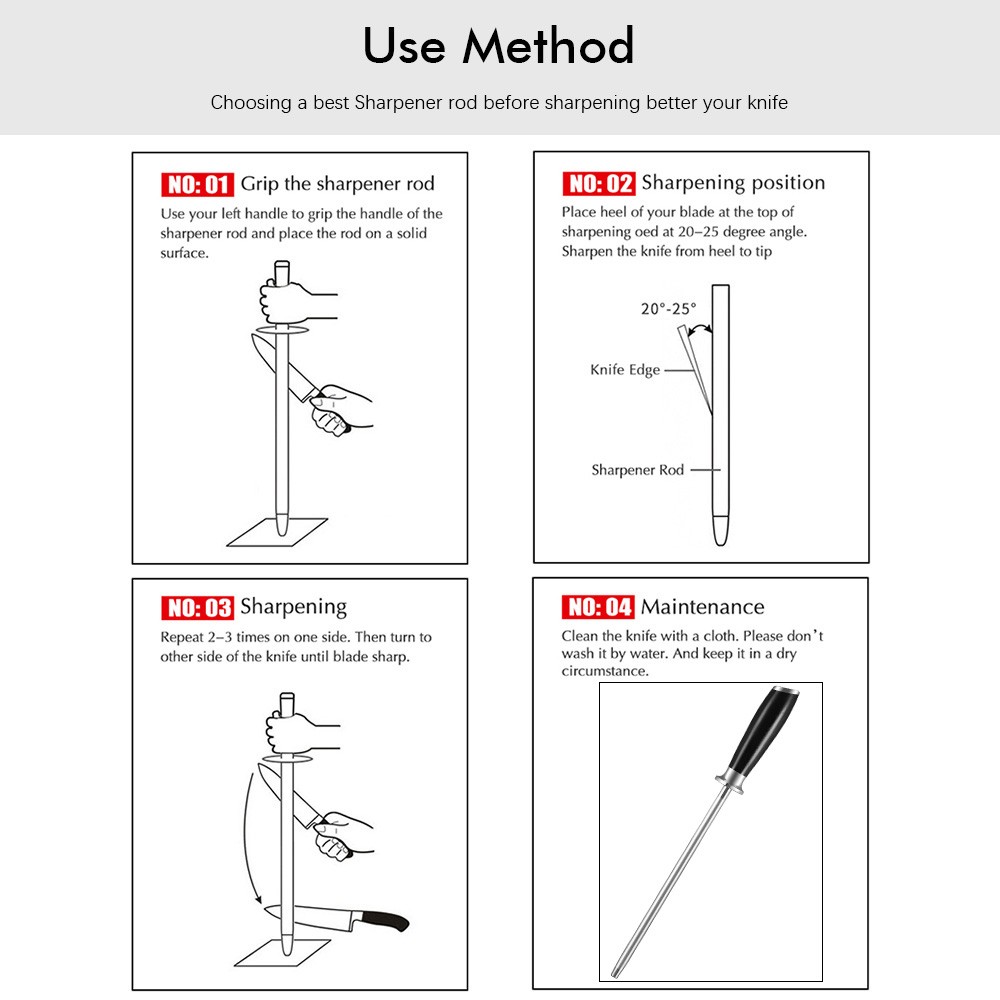 Use Method

Choosing a best Sharpener rod before sharpening better your knife

NO: 01 Grip the sharpener rod

Use your left handle to grip the handle of the sharpener rod and place the rod on a solid surface.

NO: 02 Sharpening position

Place heel of your blade at the top of sharpening oed at 20–25 degree angle. Sharpen the knife from heel to tip

20°-25°

Knife Edge

Sharpener Rod

NO: 03 Sharpening

Repeat 2–3 times on one side. Then turn to other side of the knife until blade sharp.

NO: 04 Maintenance

Clean the knife with a cloth. Please don't wash it by water. And keep it in a dry circumstance.