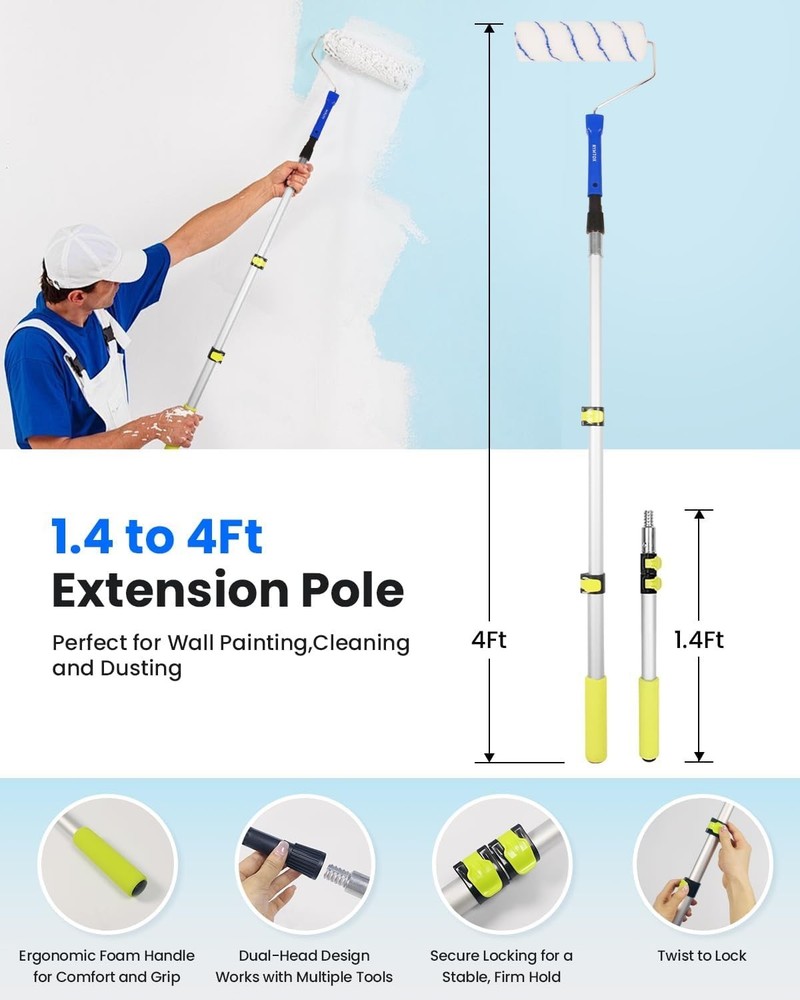 1.4 to 4Ft

Extension Pole

Perfect for Wall Painting,Cleaning and Dusting

4Ft

1.4Ft

Ergonomic Foam Handle for Comfort and Grip

Dual-Head Design Works with Multiple Tools

Secure Locking for a Stable, Firm Hold

Twist to Lock