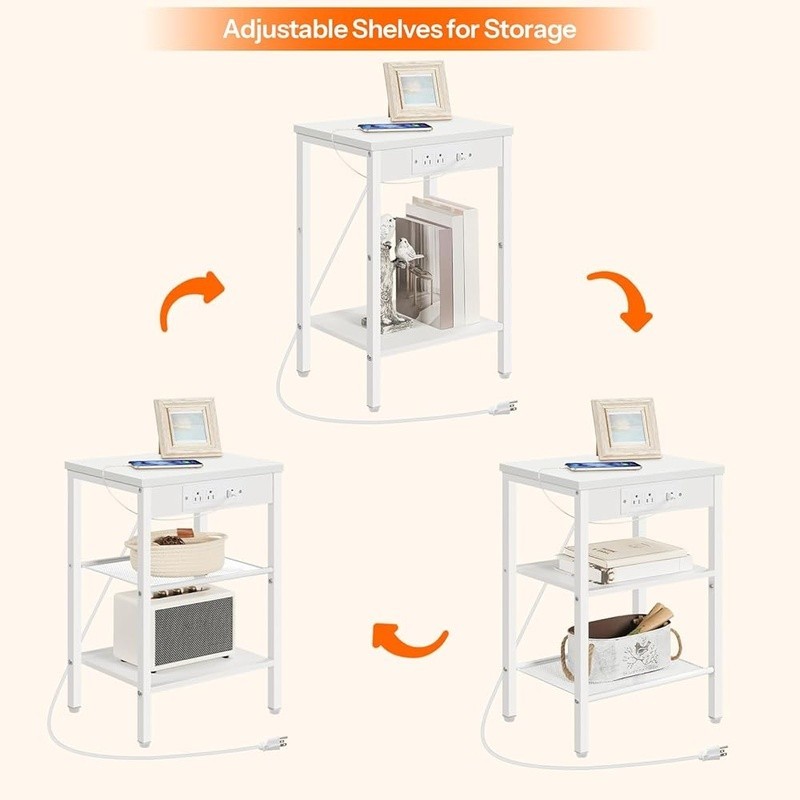 Adjustable Shelves for Storage