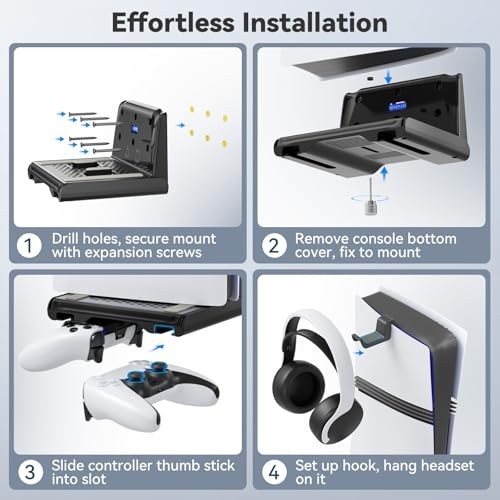 Effortless Installation

1 Drill holes, secure mount with expansion screws

2 Remove console bottom cover, fix to mount

3 Slide controller thumb stick into slot

4 Set up hook, hang headset on it