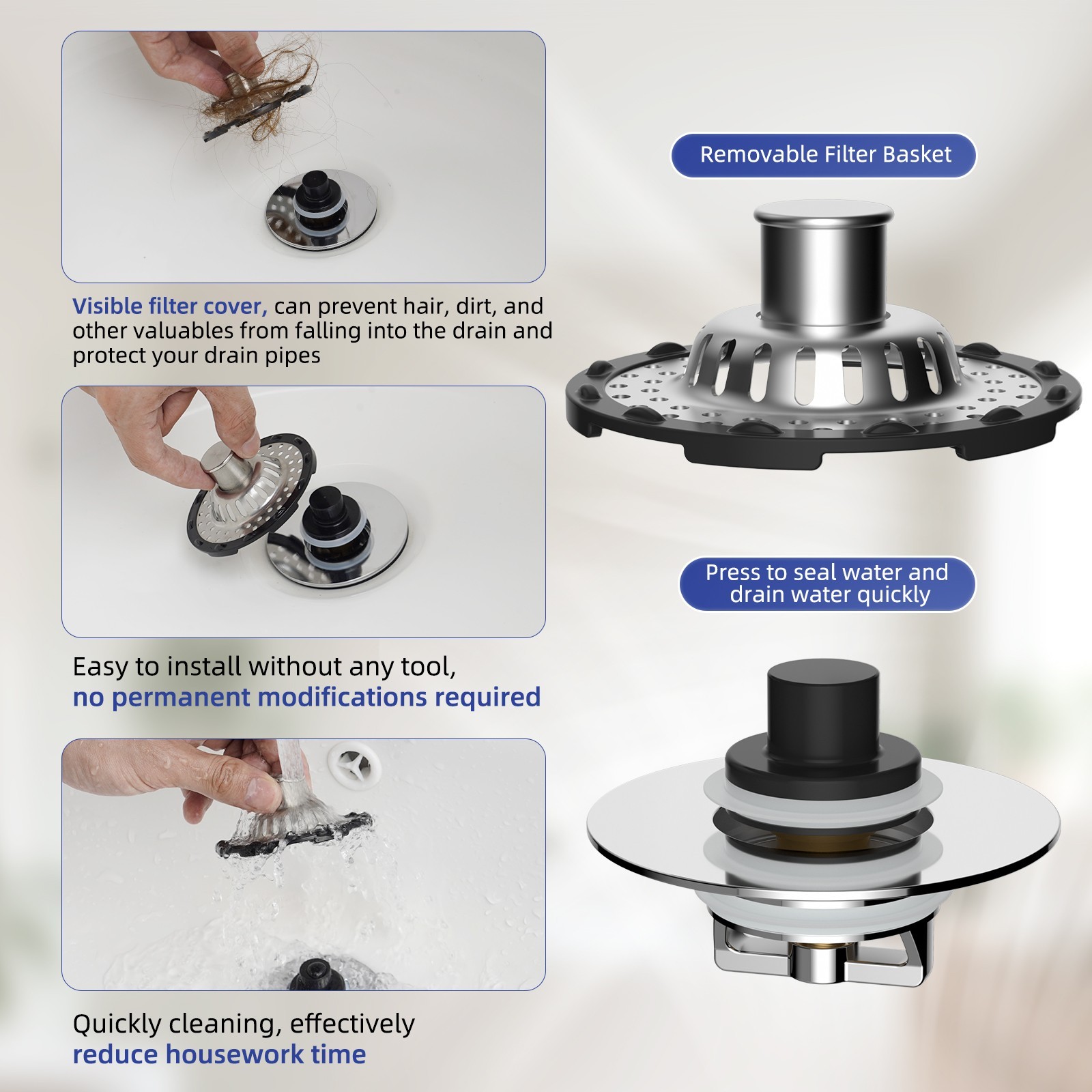 Visible filter cover, can prevent hair, dirt, and other valuables from falling into the drain and protect your drain pipes

Easy to install without any tool,
no permanent modifications required

Quickly cleaning, effectively
reduce housework time

Removable Filter Basket

Press to seal water and drain water quickly