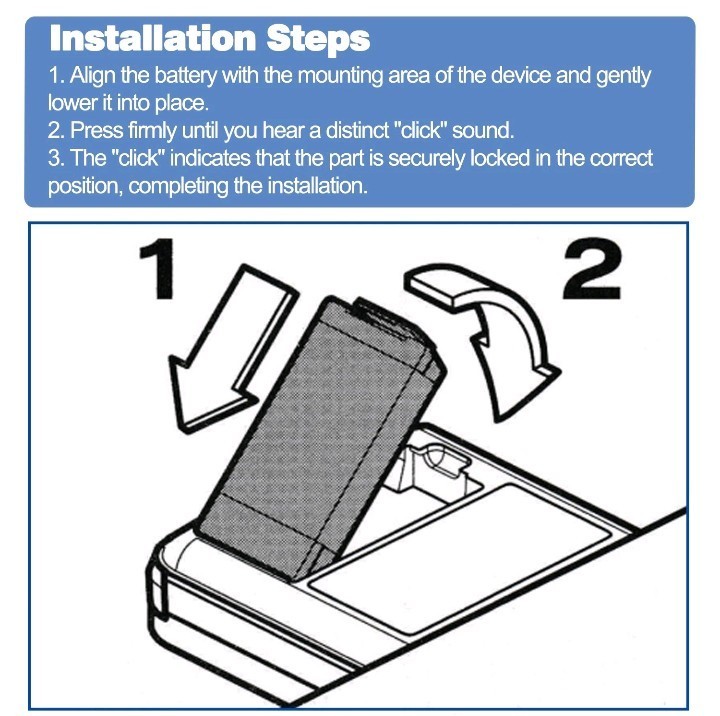 Installation Steps

1. Align the battery with the mounting area of the device and gently lower it into place.
2. Press firmly until you hear a distinct "click" sound.
3. The "click" indicates that the part is securely locked in the correct position, completing the installation.

1

2