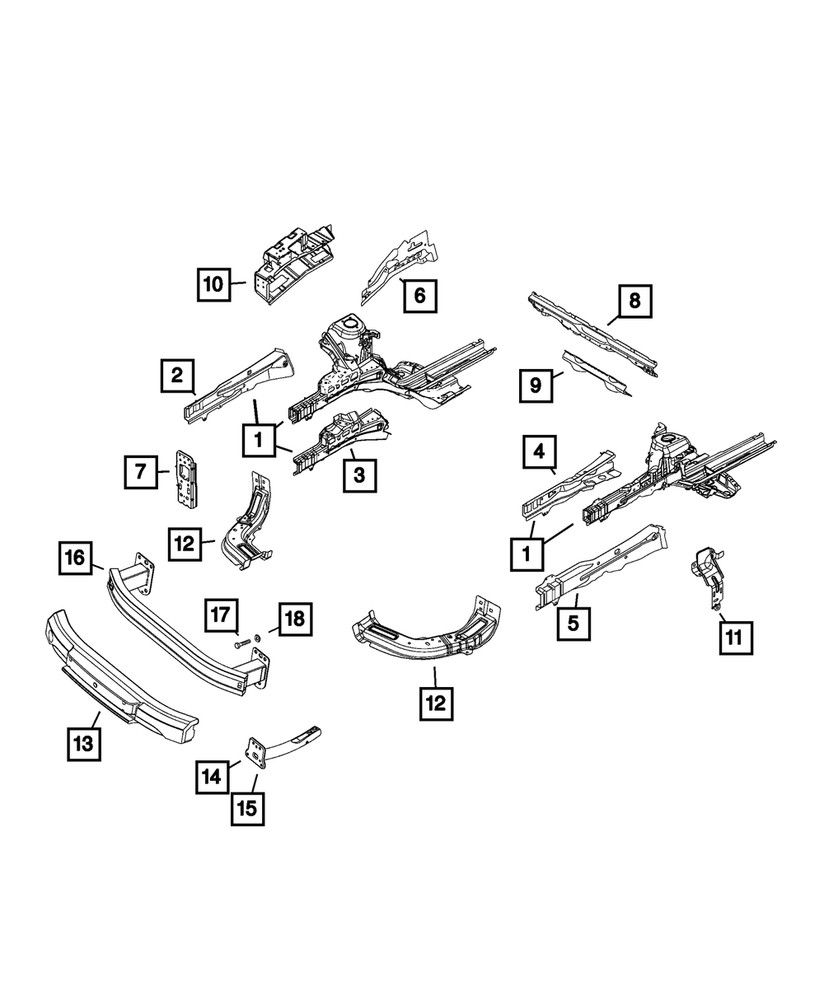 10
6
8
2
9
1
3
4
7
12
1
16
5
11
17
18
12
13
14
15