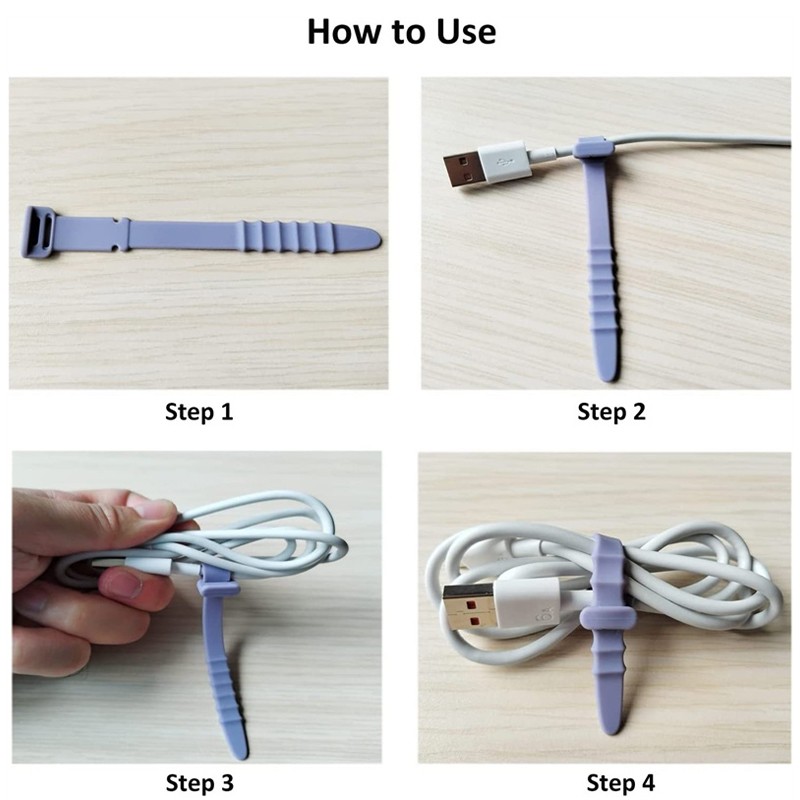 How to Use

Step 1

Step 2

Step 3

Step 4