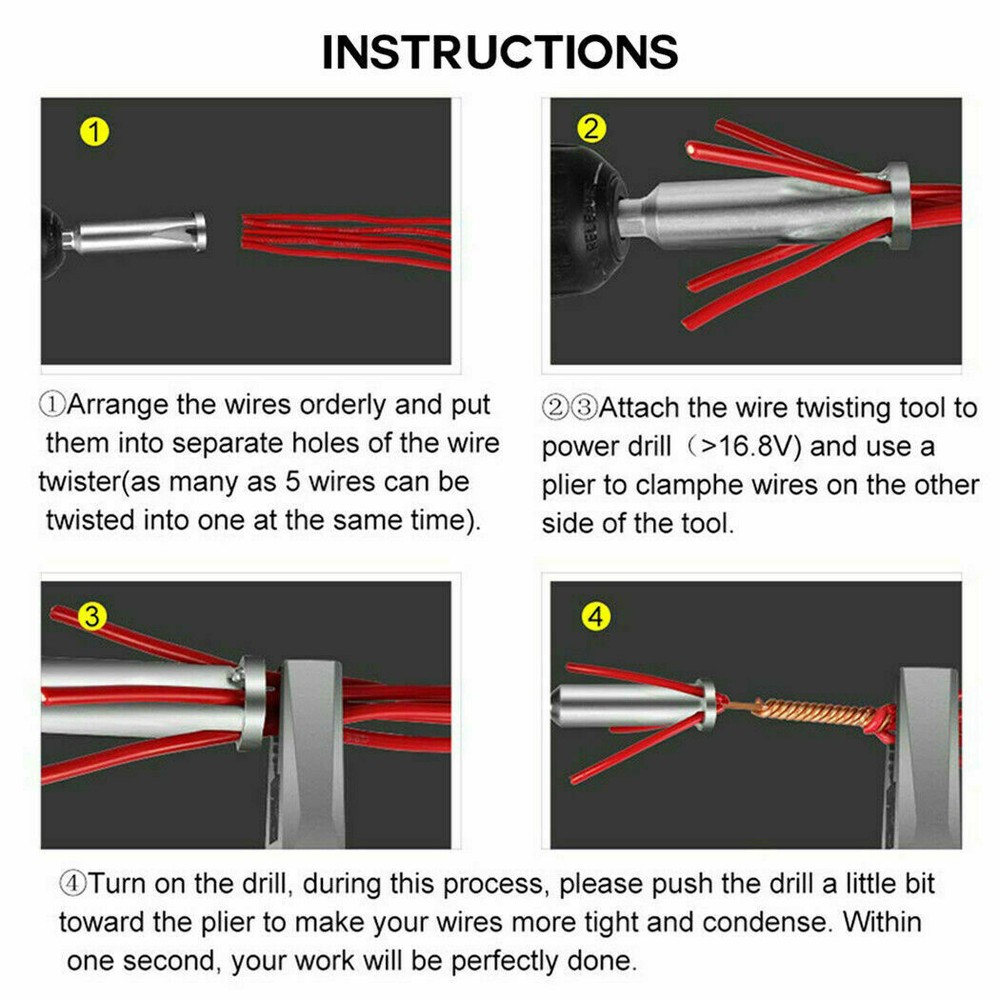 INSTRUCTIONS

1

2

①Arrange the wires orderly and put them into separate holes of the wire twister(as many as 5 wires can be twisted into one at the same time).

②③Attach the wire twisting tool to power drill （>16.8V) and use a plier to clamphe wires on the other side of the tool.

3

4

④Turn on the drill, during this process, please push the drill a little bit toward the plier to make your wires more tight and condense. Within one second, your work will be perfectly done.