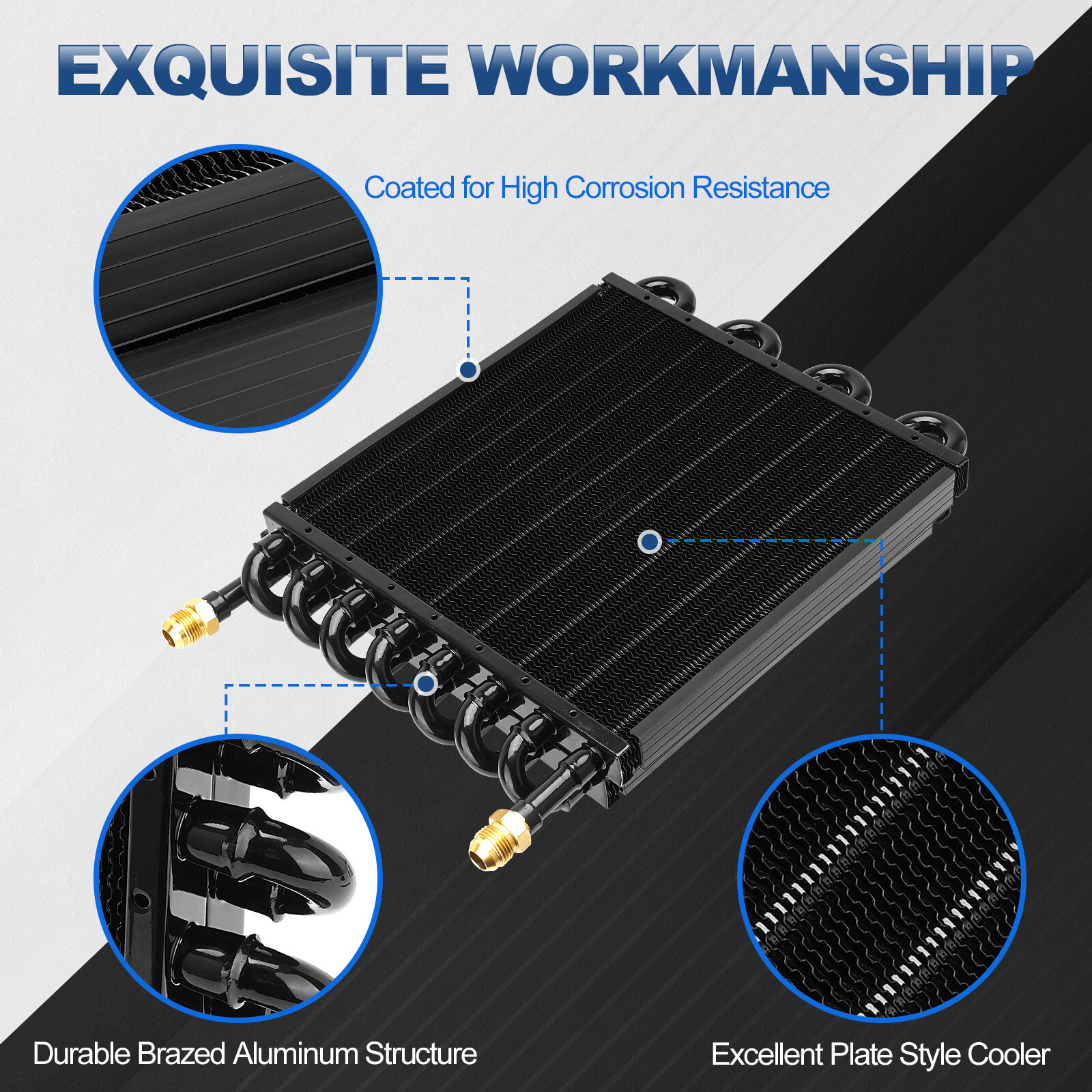 EXQUISITE WORKMANSHIP

Coated for High Corrosion Resistance

Durable Brazed Aluminum Structure

Excellent Plate Style Cooler