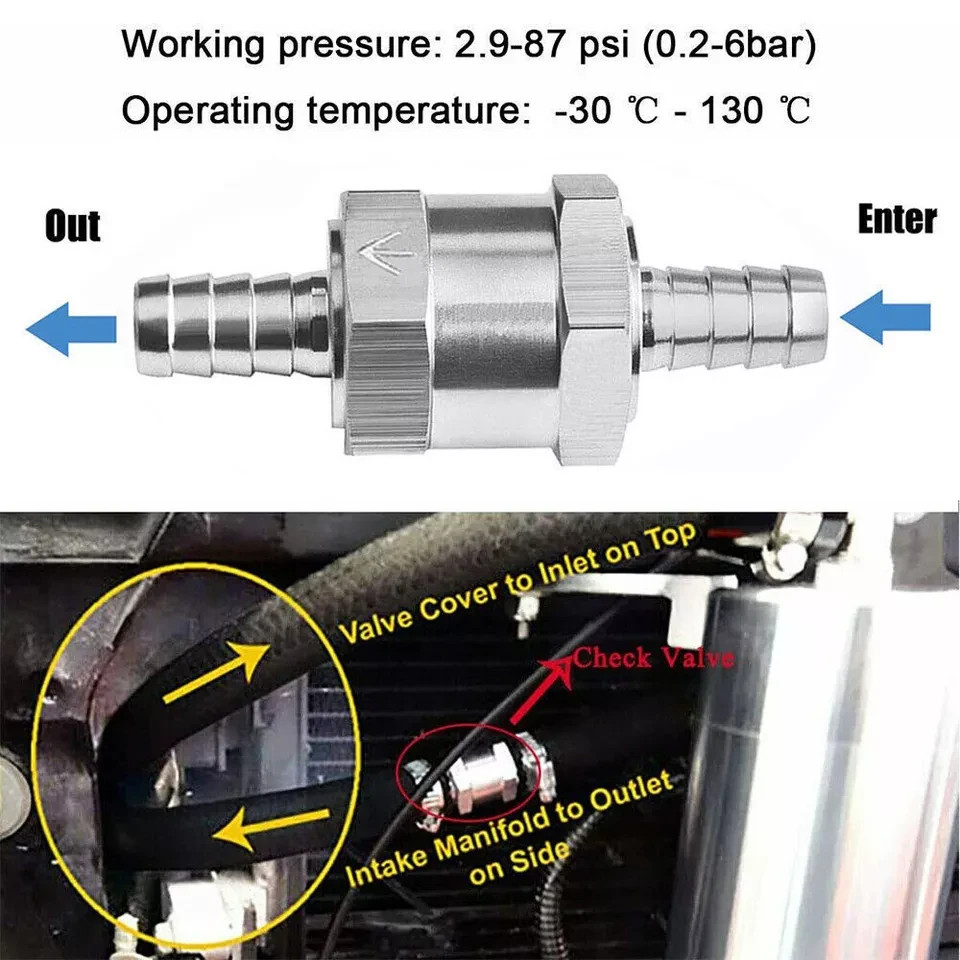 Working pressure: 2.9-87 psi (0.2-6bar)

Operating temperature: -30 ℃ - 130 ℃

Out

Enter

Valve Cover to Inlet on Top

Check Valve

Intake Manifold to Outlet on Side