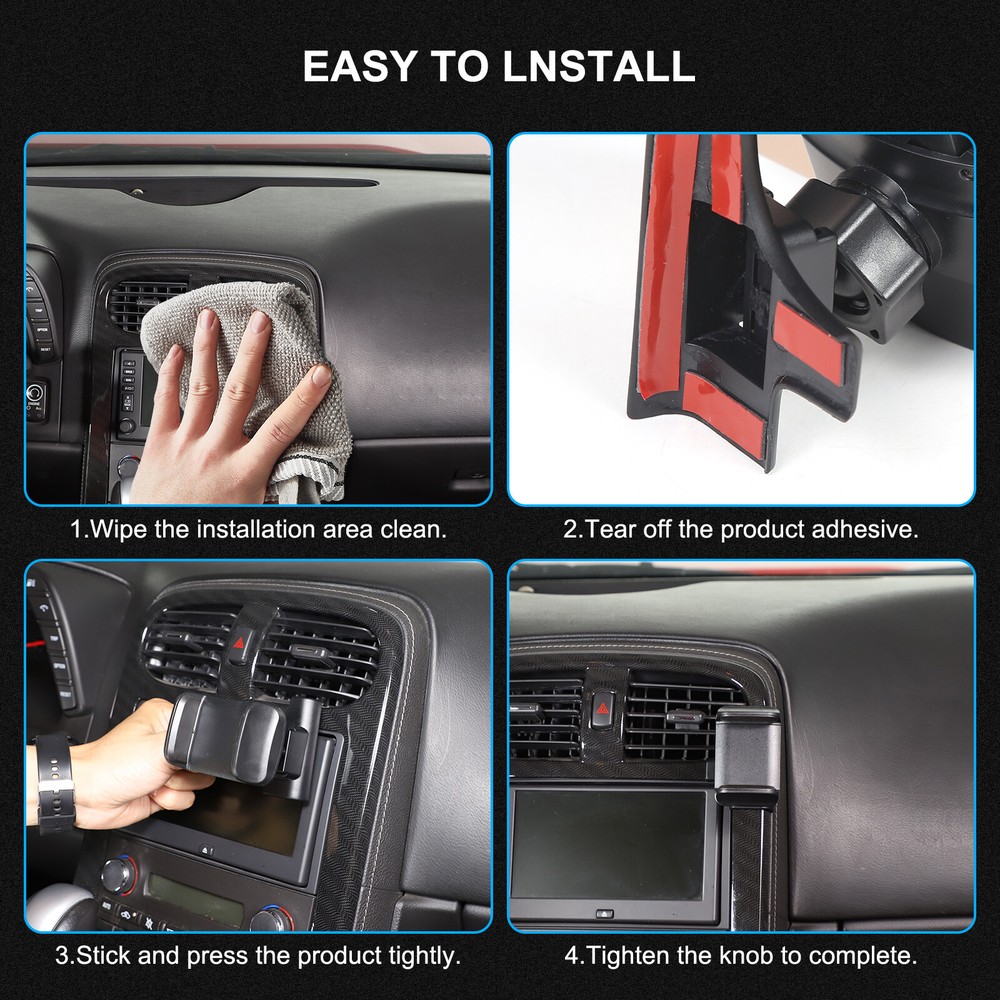 EASY TO LNSTALL

1.Wipe the installation area clean.

2.Tear off the product adhesive.

3.Stick and press the product tightly.

4.Tighten the knob to complete.