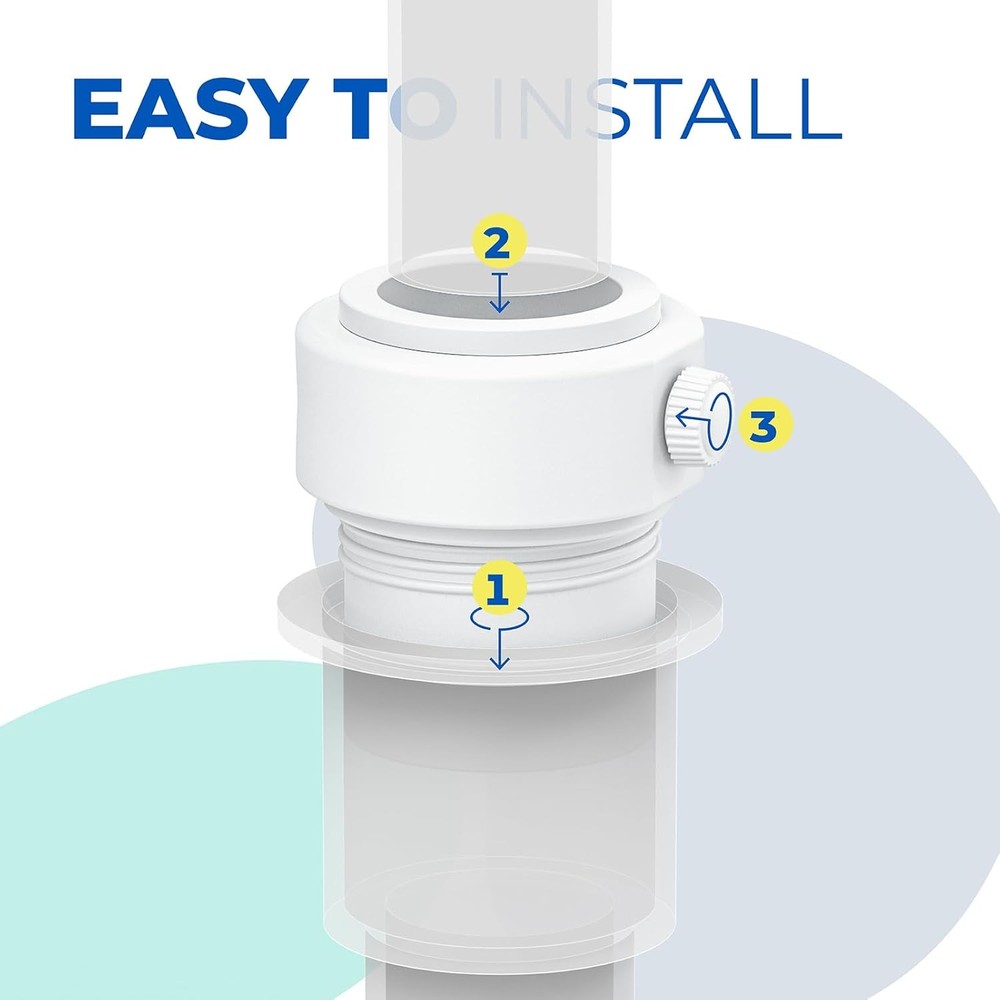 EASY TO INSTALL

2

3

1