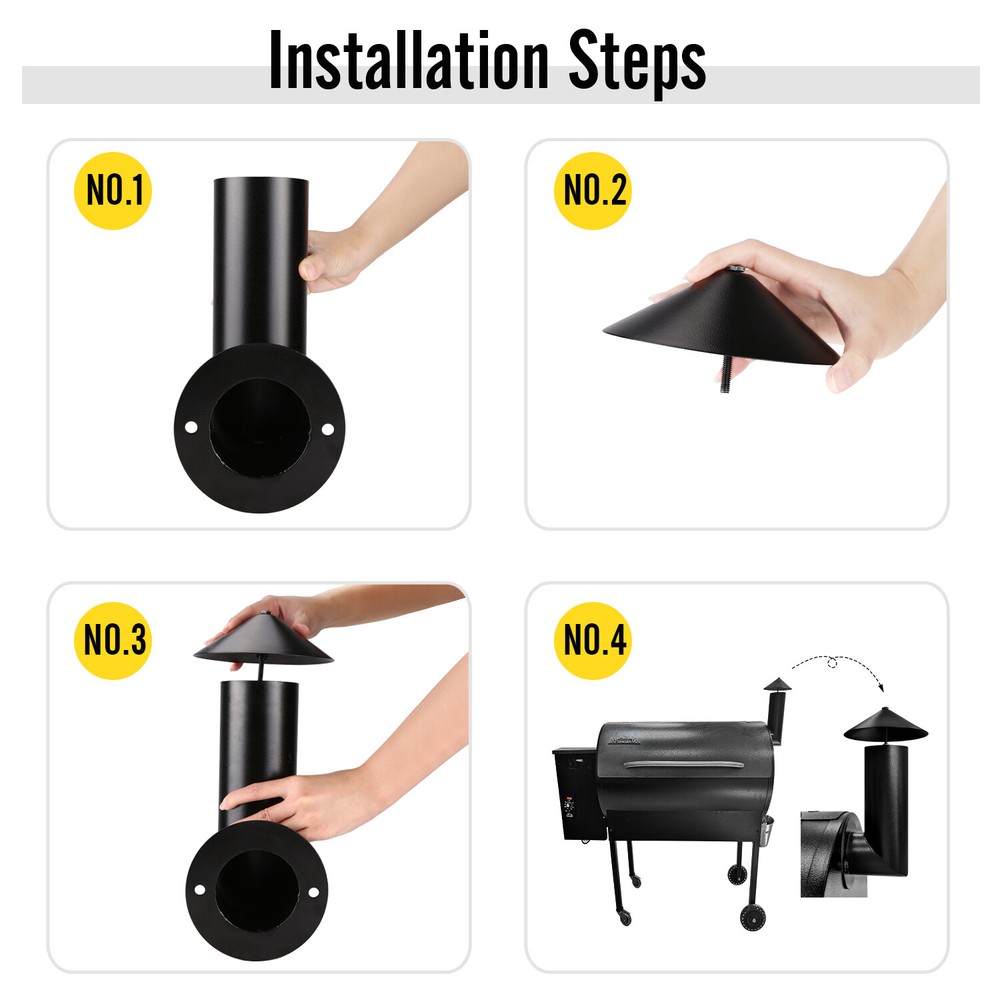 Installation Steps

NO.1

NO.2

NO.3

NO.4