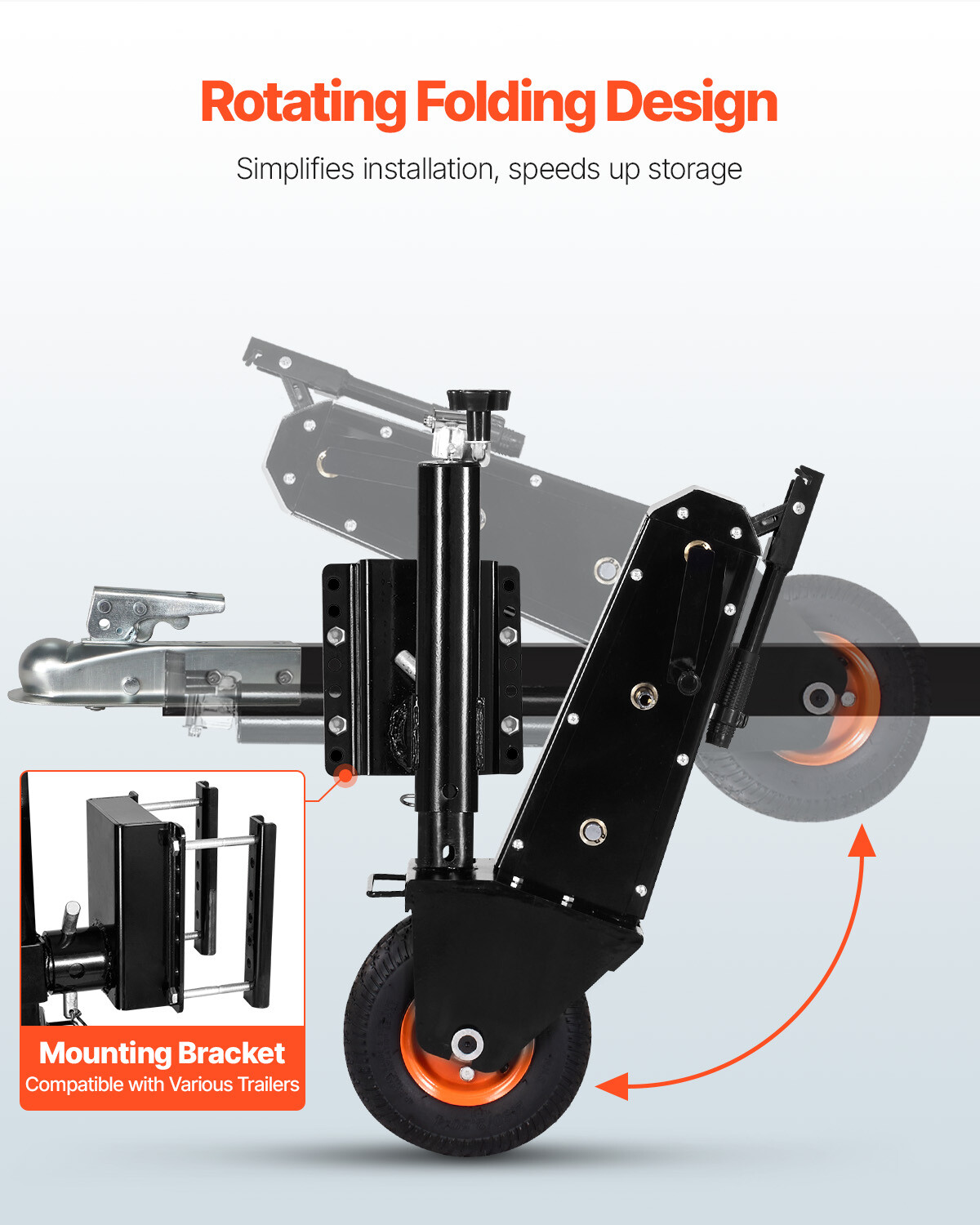 Rotating Folding Design

Simplifies installation, speeds up storage

Mounting Bracket
Compatible with Various Trailers