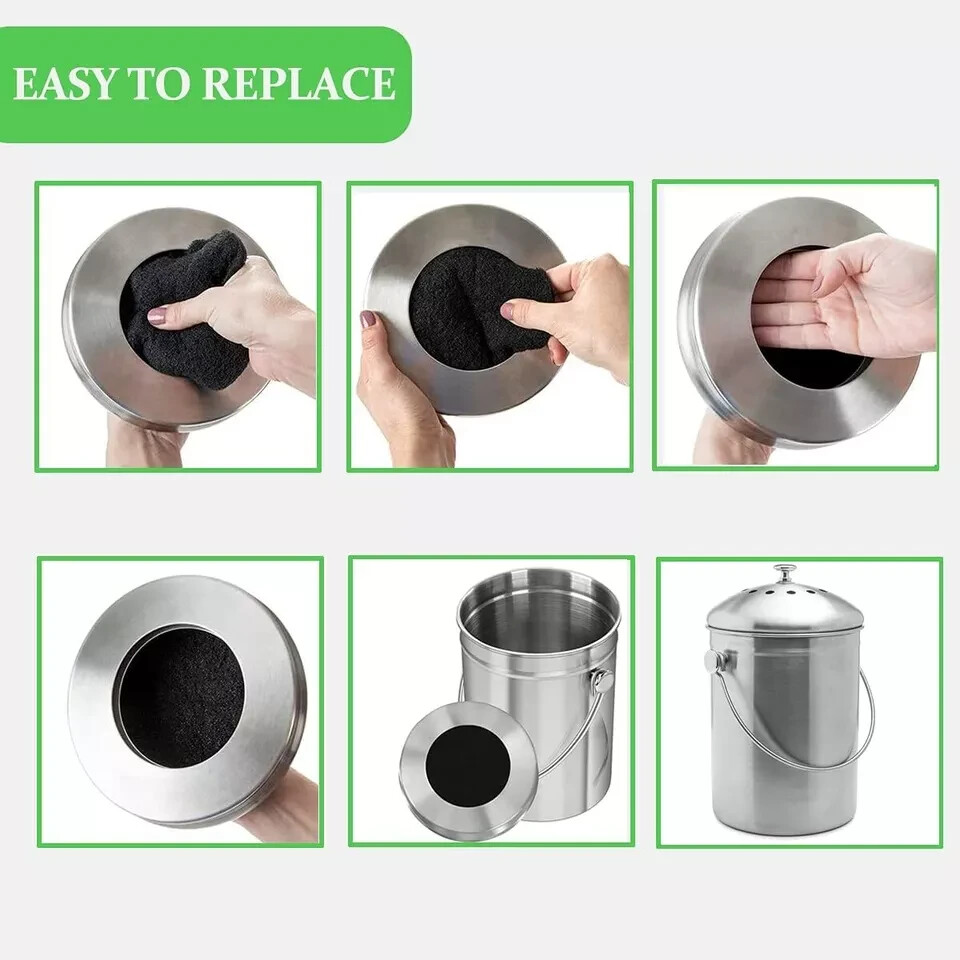 EASY TO REPLACE