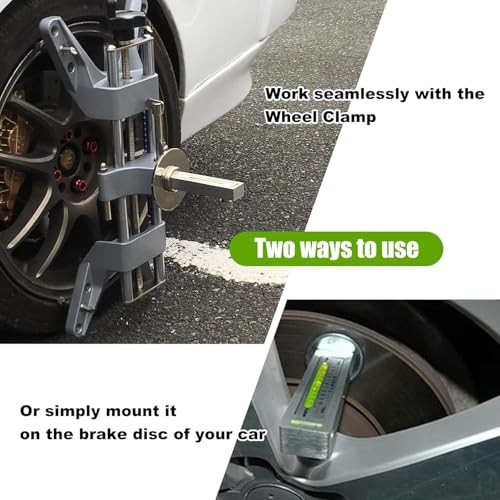 Work seamlessly with the Wheel Clamp

Two ways to use

Or simply mount it on the brake disc of your car