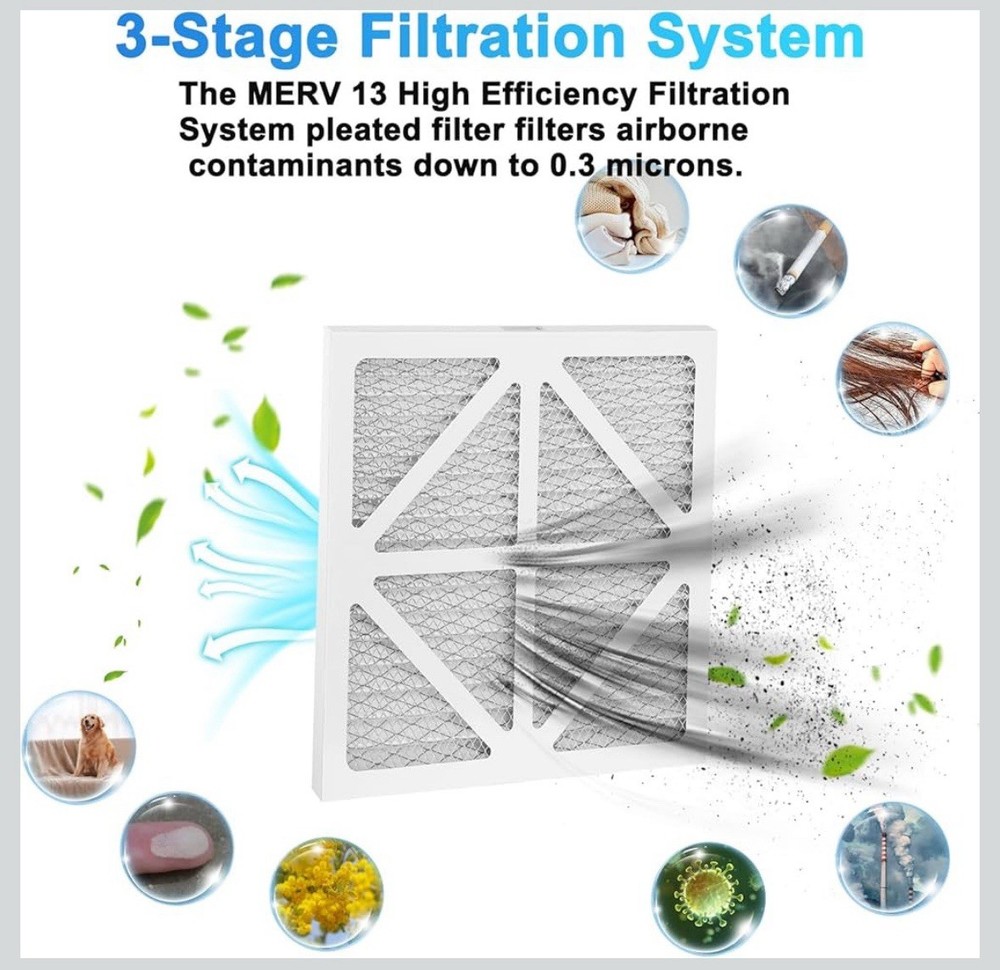 3-Stage Filtration System

The MERV 13 High Efficiency Filtration System pleated filter filters airborne contaminants down to 0.3 microns.