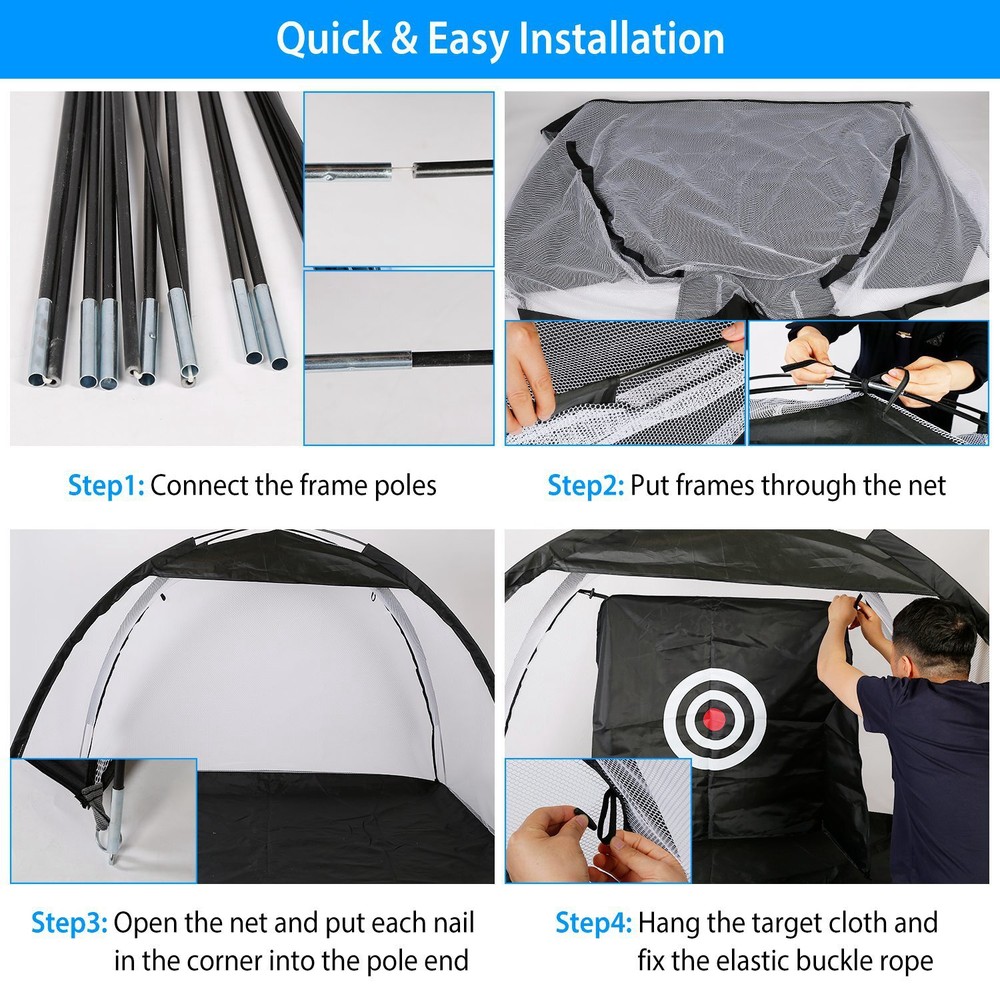 Quick & Easy Installation

Step1: Connect the frame poles

Step2: Put frames through the net

Step3: Open the net and put each nail in the corner into the pole end

Step4: Hang the target cloth and fix the elastic buckle rope