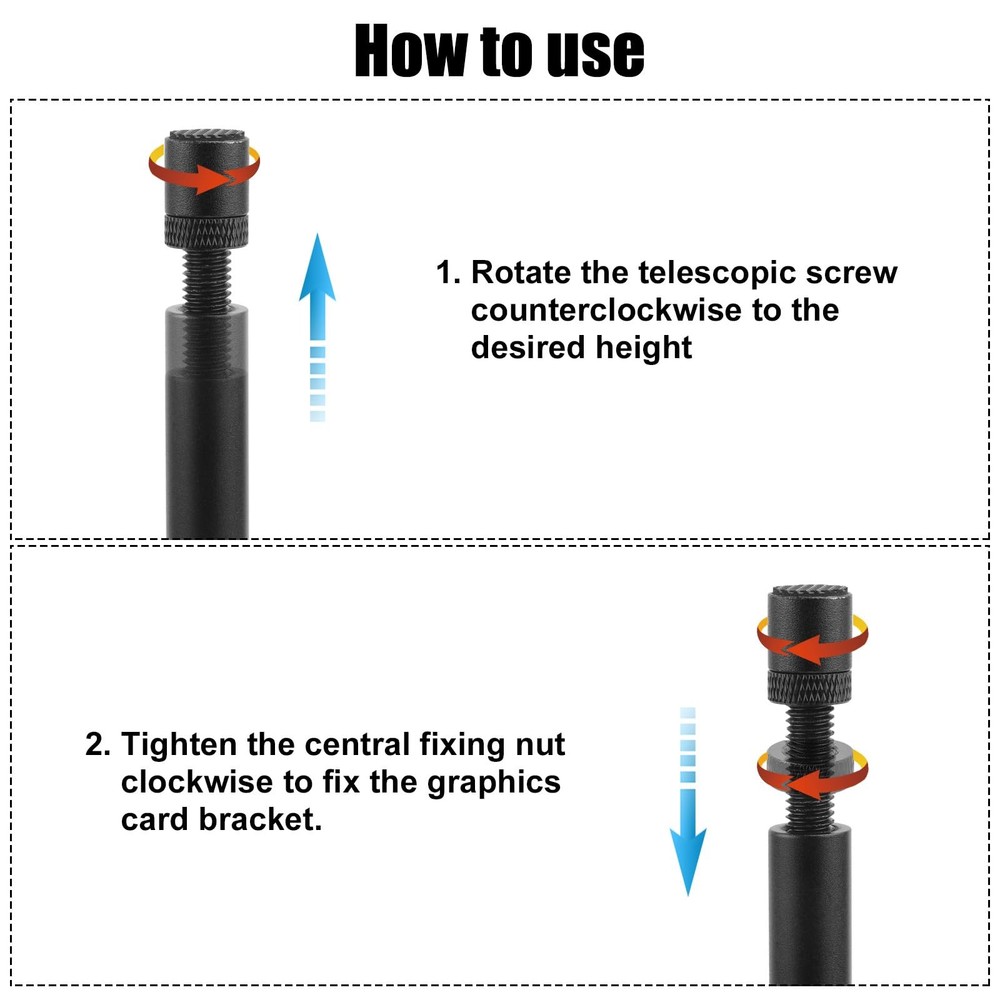 How to use

1. Rotate the telescopic screw counterclockwise to the desired height

2. Tighten the central fixing nut clockwise to fix the graphics card bracket.