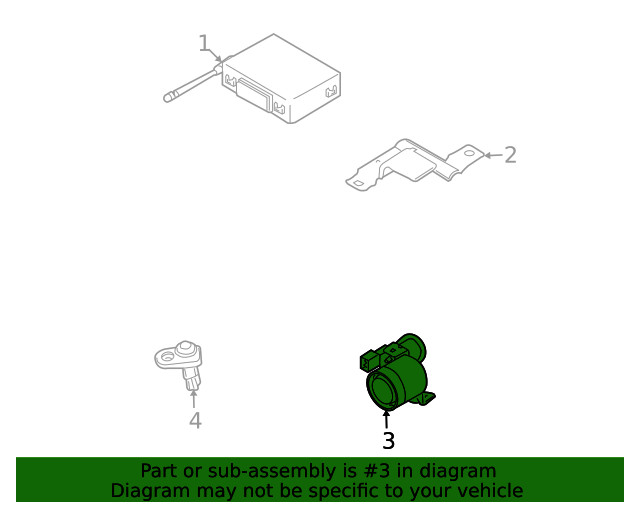 1

2

4

3

Part or sub-assembly is #3 in diagram
Diagram may not be specific to your vehicle